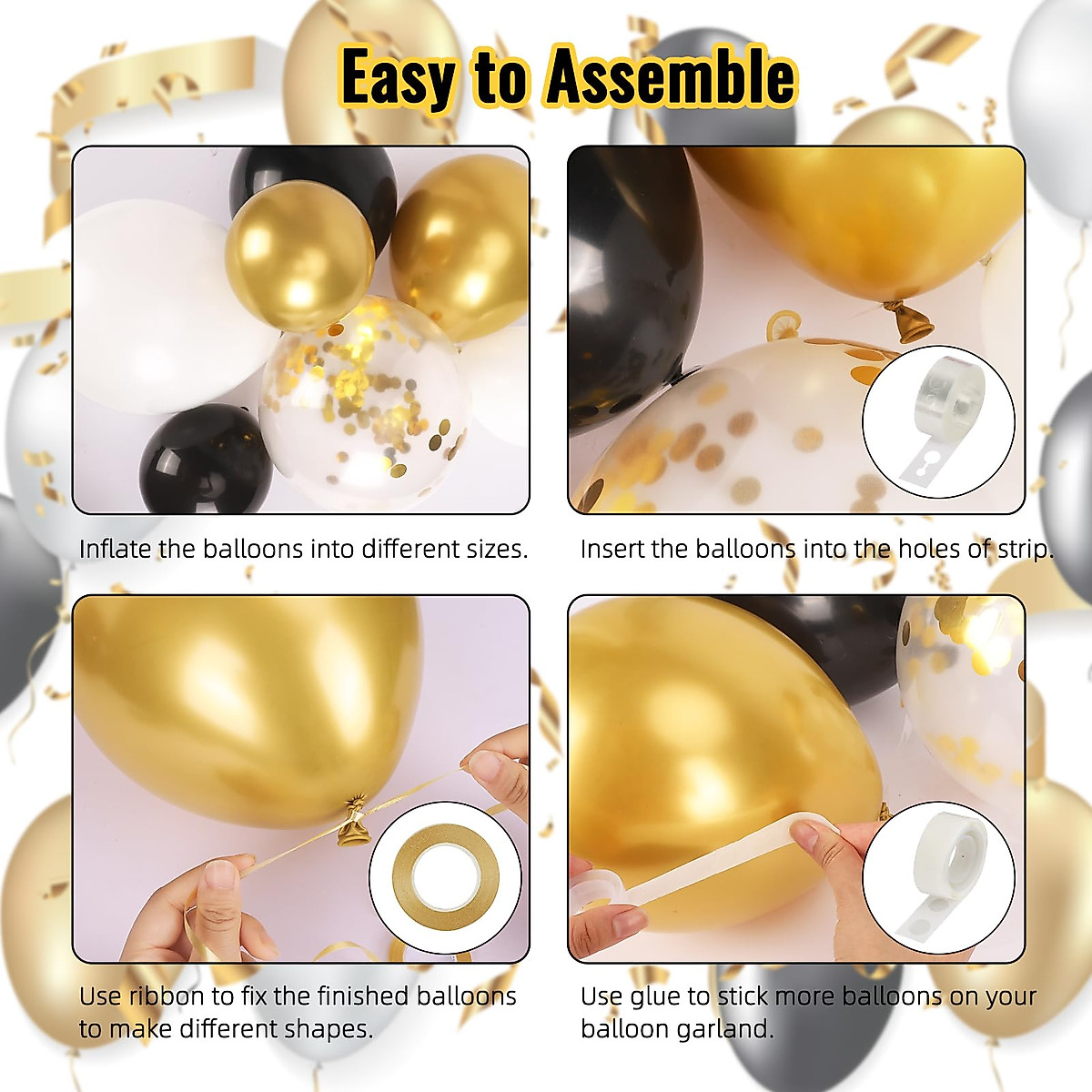 Easy to Assemble

Inflate the balloons into different sizes.

Insert the balloons into the holes of strip.

Use ribbon to fix the finished balloons to make different shapes.

Use glue to stick more balloons on your balloon garland.