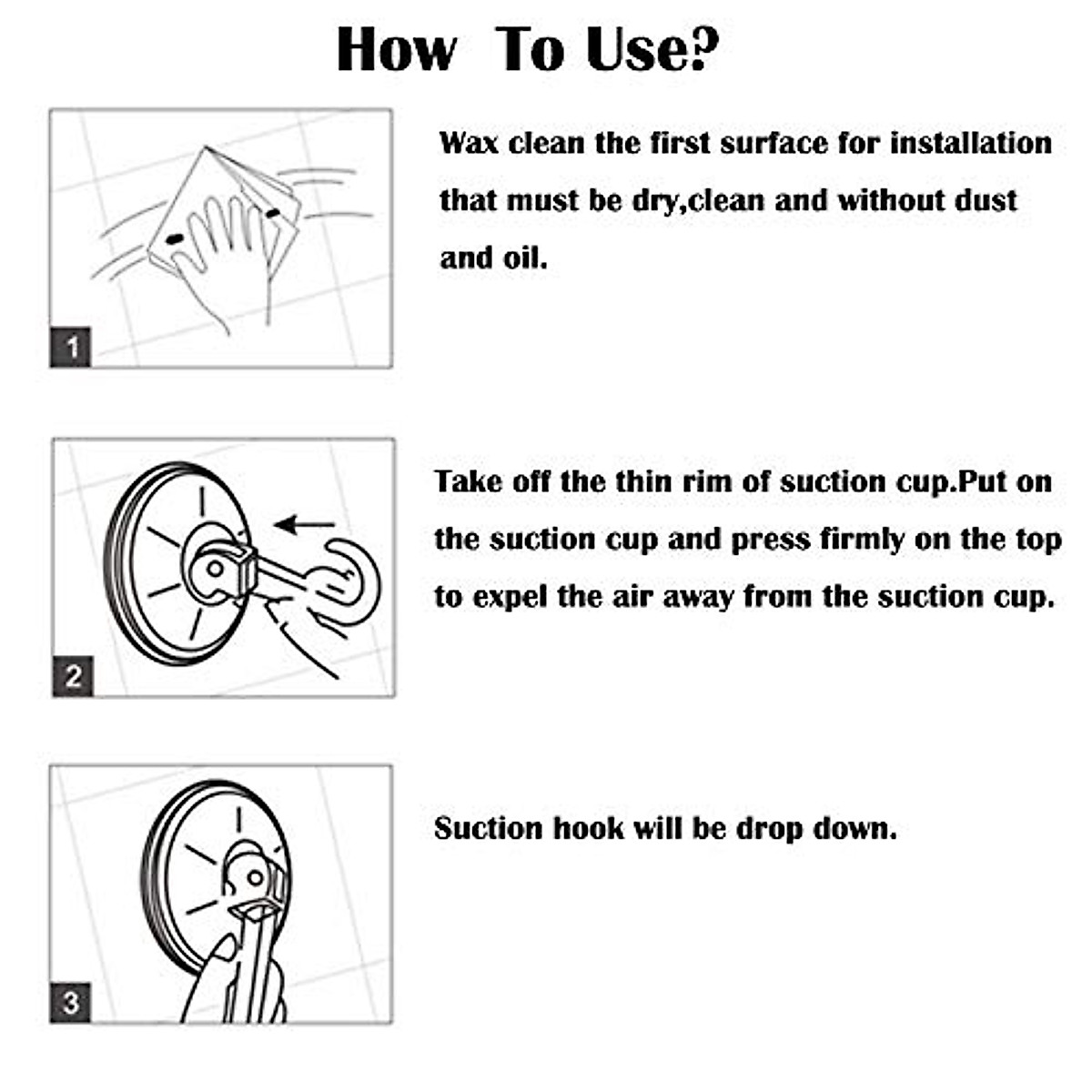 How To Use?

1

Wax clean the first surface for installation that must be dry,clean and without dust and oil.

2

Take off the thin rim of suction cup.Put on the suction cup and press firmly on the top to expel the air away from the suction cup.

3

Suction hook will be drop down.