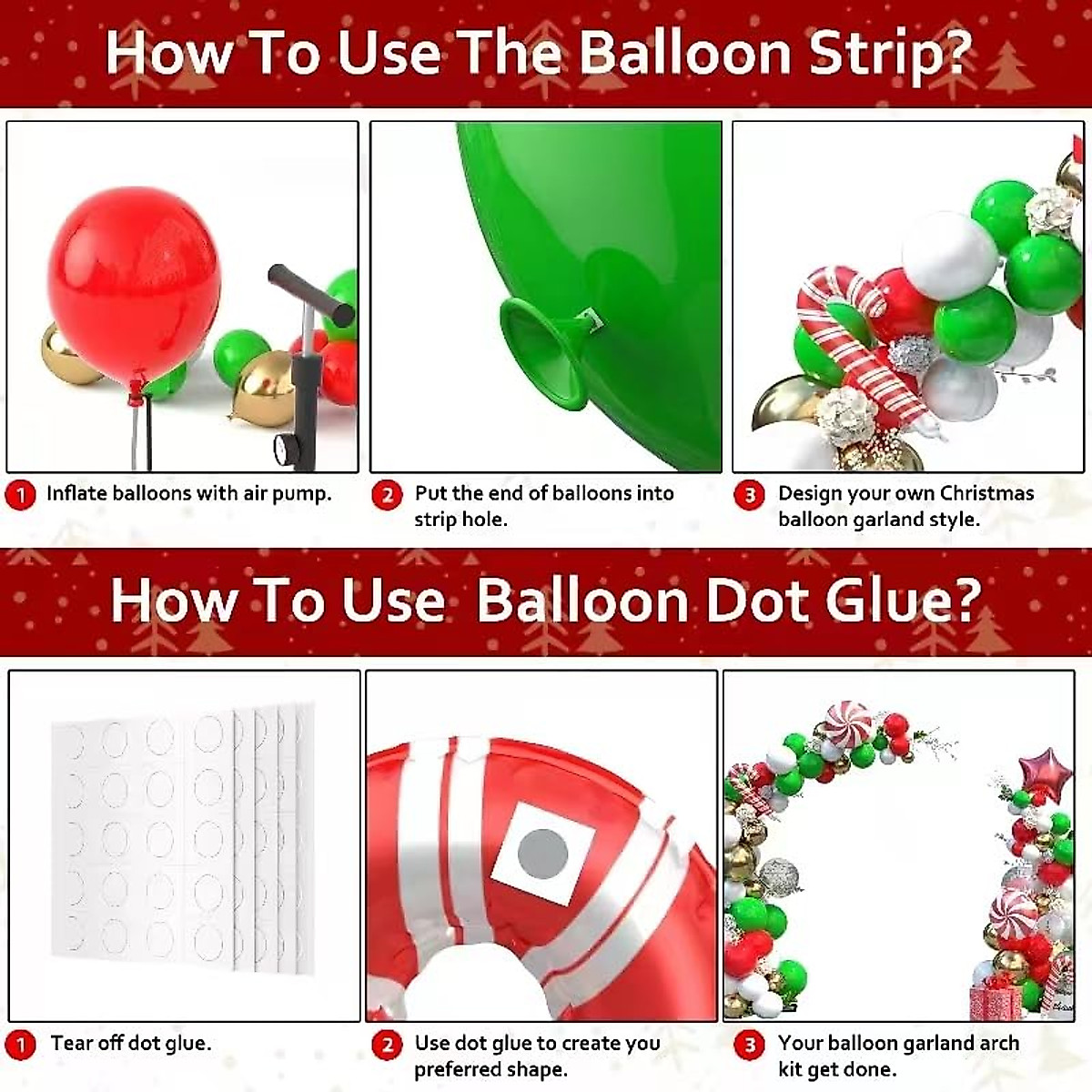 How To Use The Balloon Strip?

1 Inflate balloons with air pump.

2 Put the end of balloons into strip hole.

3 Design your own Christmas balloon garland style.

How To Use Balloon Dot Glue?

1 Tear off dot glue.

2 Use dot glue to create you preferred shape.

3 Your balloon garland arch kit get done.