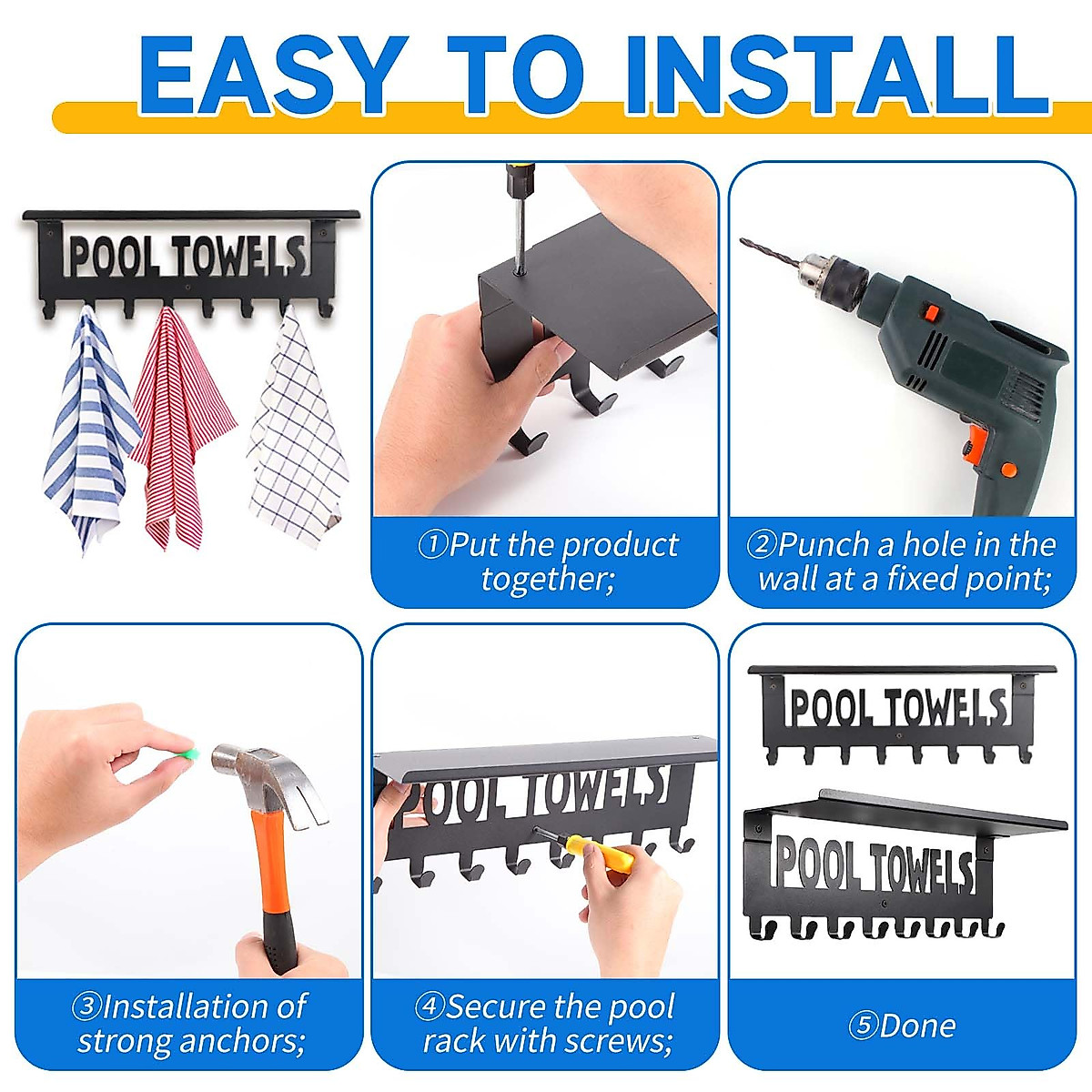 EASY TO INSTALL

POOL TOWELS

①Put the product together;

②Punch a hole in the wall at a fixed point;

③Installation of strong anchors;

POOL TOWELS

④Secure the pool rack with screws;

POOL TOWELS

POOL TOWELS

⑤Done