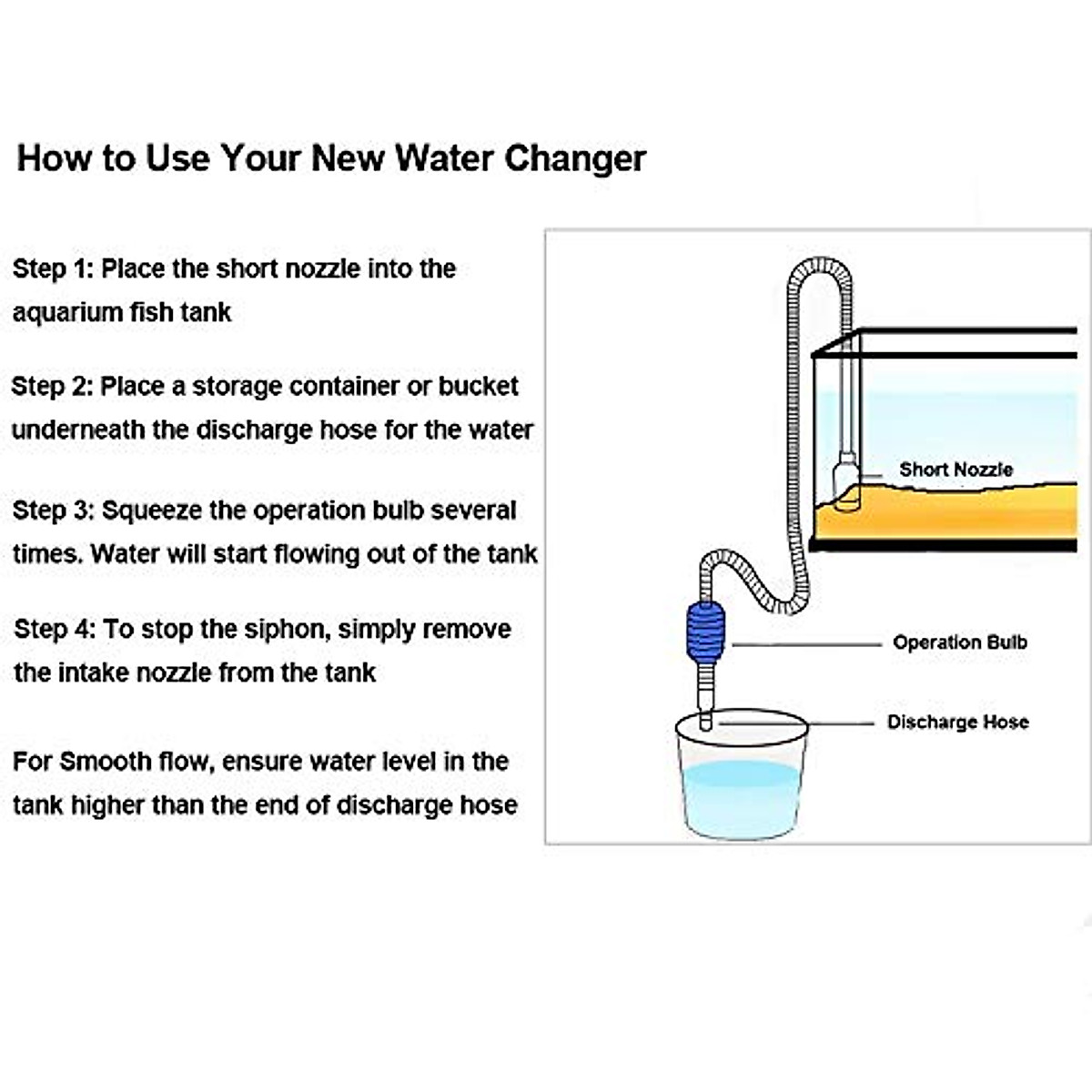 How to Use Your New Water Changer

Step 1: Place the short nozzle into the aquarium fish tank

Step 2: Place a storage container or bucket underneath the discharge hose for the water

Step 3: Squeeze the operation bulb several times. Water will start flowing out of the tank

Step 4: To stop the siphon, simply remove the intake nozzle from the tank

For Smooth flow, ensure water level in the tank higher than the end of discharge hose

Short Nozzle

Operation Bulb

Discharge Hose