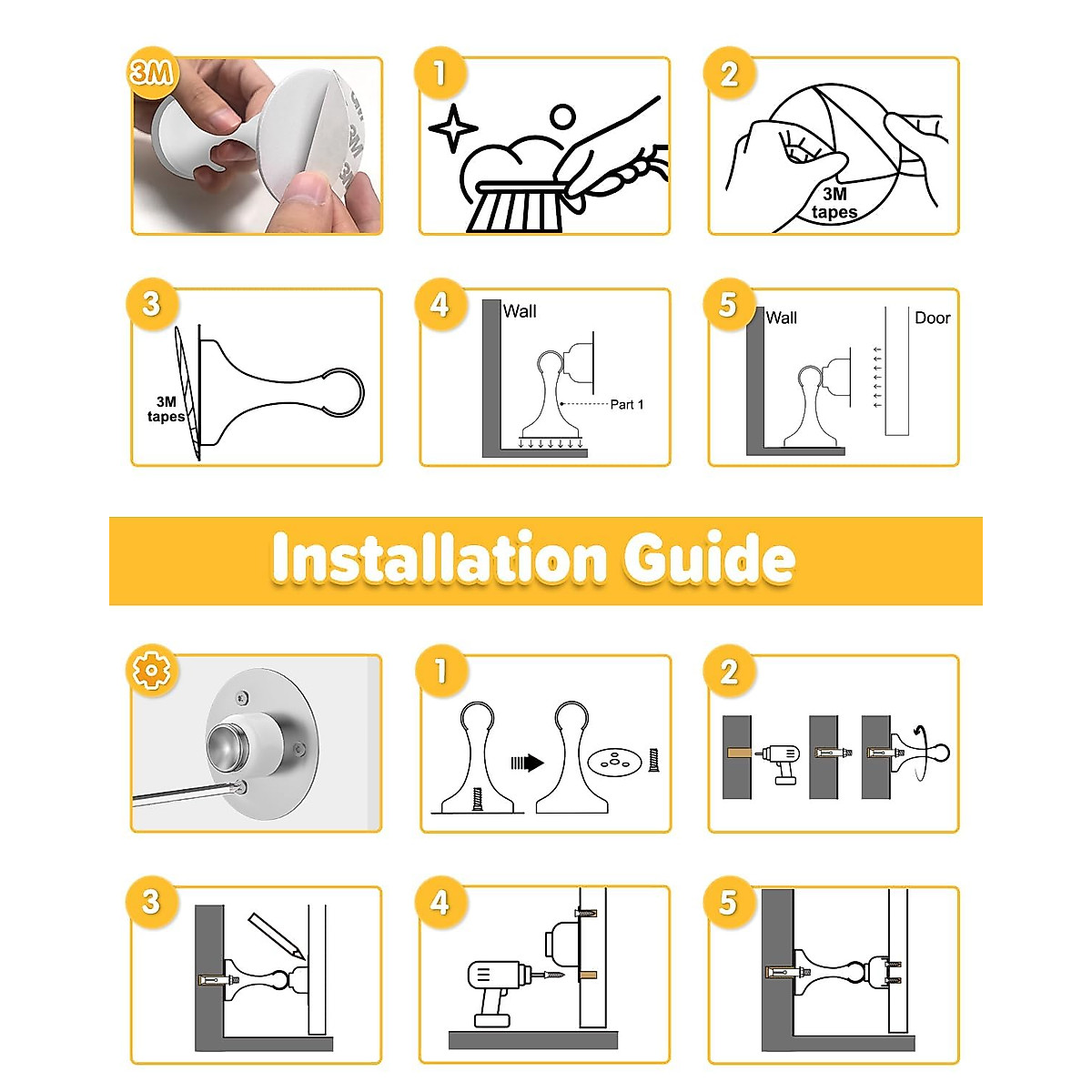 3M

1

2

3M tapes

3

3M tapes

4

Wall

Part 1

5

Wall

Door

Installation Guide

1

2

3

4

5