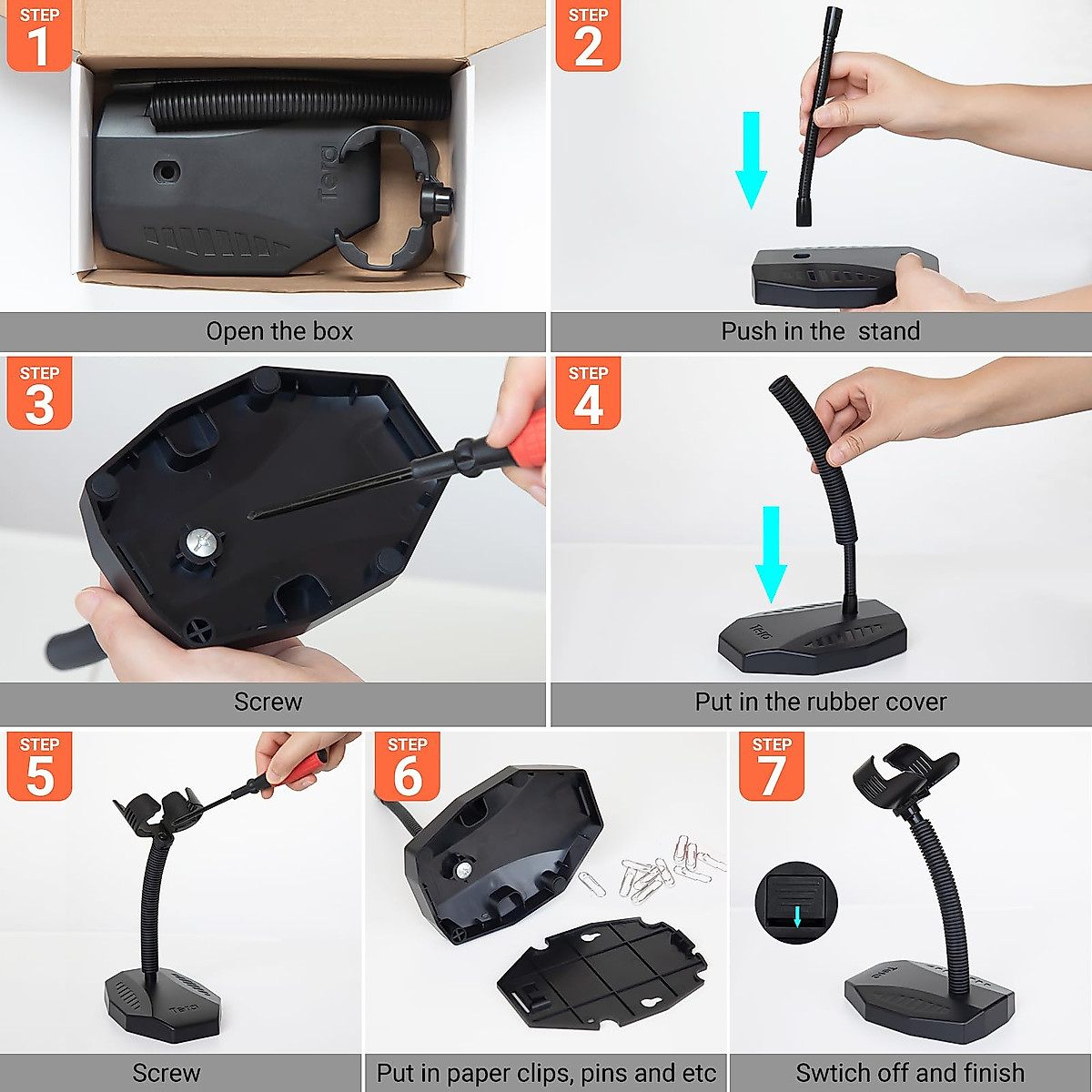 STEP 1
Tera
Open the box

STEP 2
Push in the stand

STEP 3
Screw

STEP 4
Tera
Put in the rubber cover

STEP 5
Tera
Screw

STEP 6
Put in paper clips, pins and etc

STEP 7
Tera
Swtich off and finish