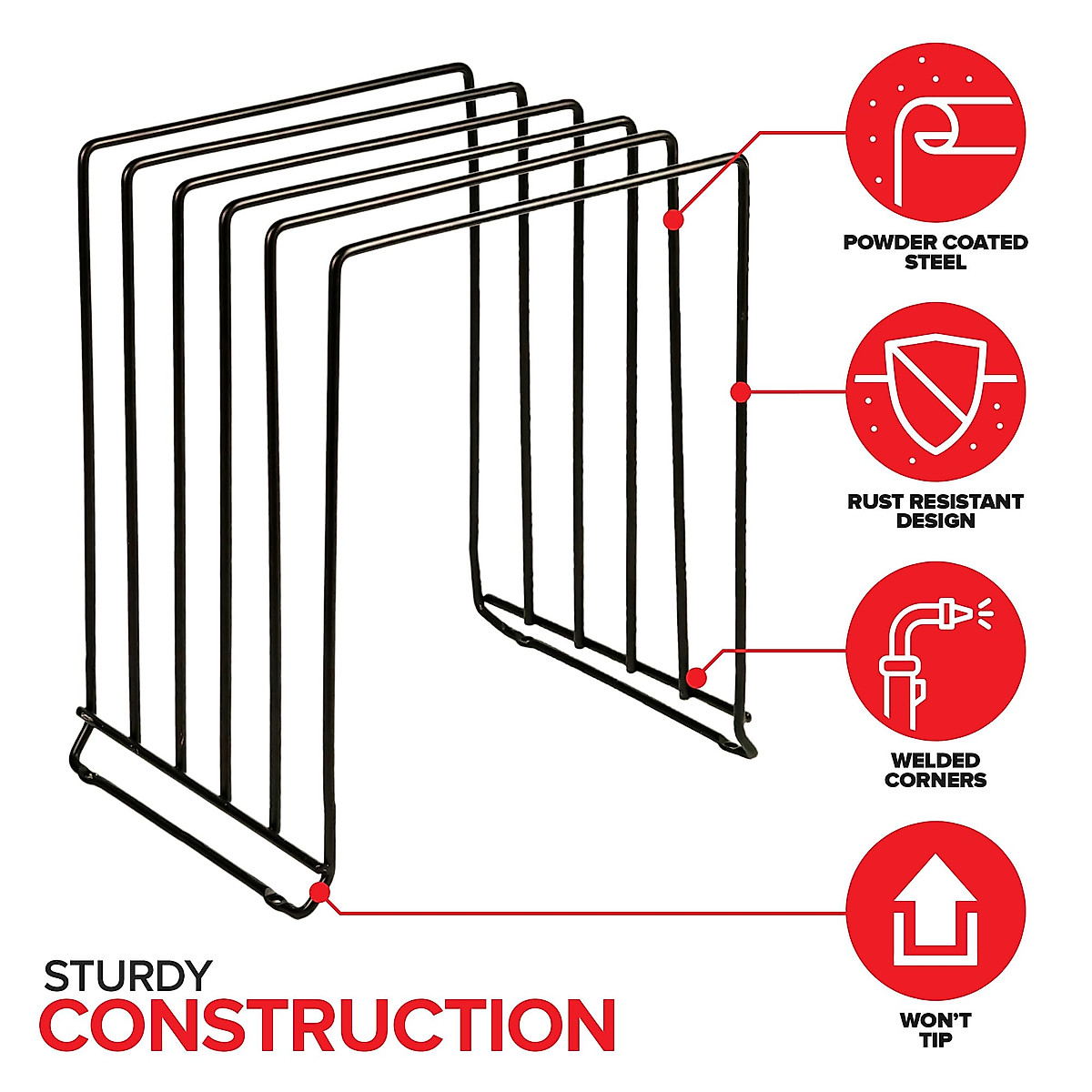 POWDER COATED STEEL

RUST RESISTANT DESIGN

WELDED CORNERS

WON'T TIP

STURDY
CONSTRUCTION