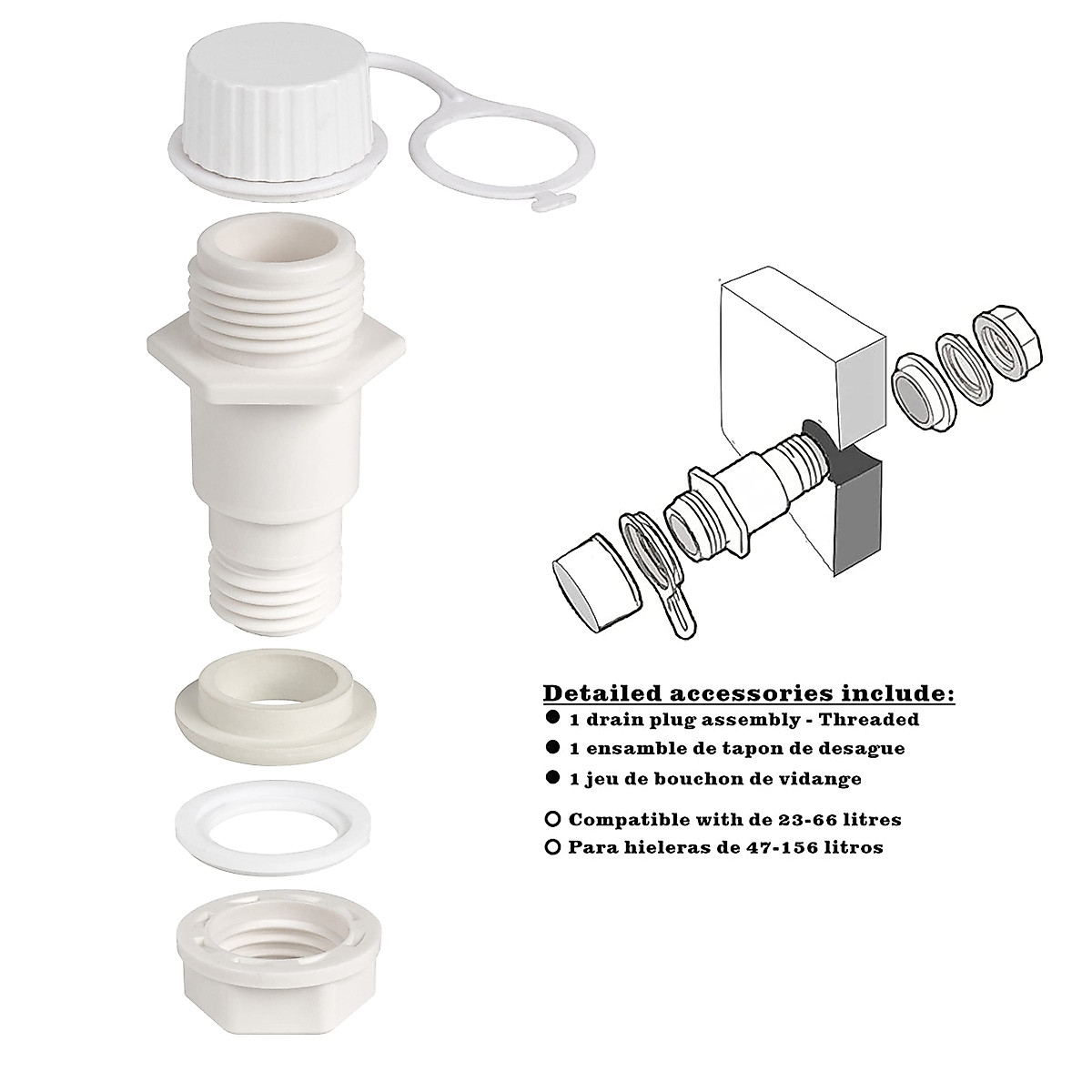 Detailed accessories include:
● 1 drain plug assembly - Threaded
● 1 ensamble de tapon de desague
● 1 jeu de bouchon de vidange
○ Compatible with de 23-66 litres
○ Para hieleras de 47-156 litros