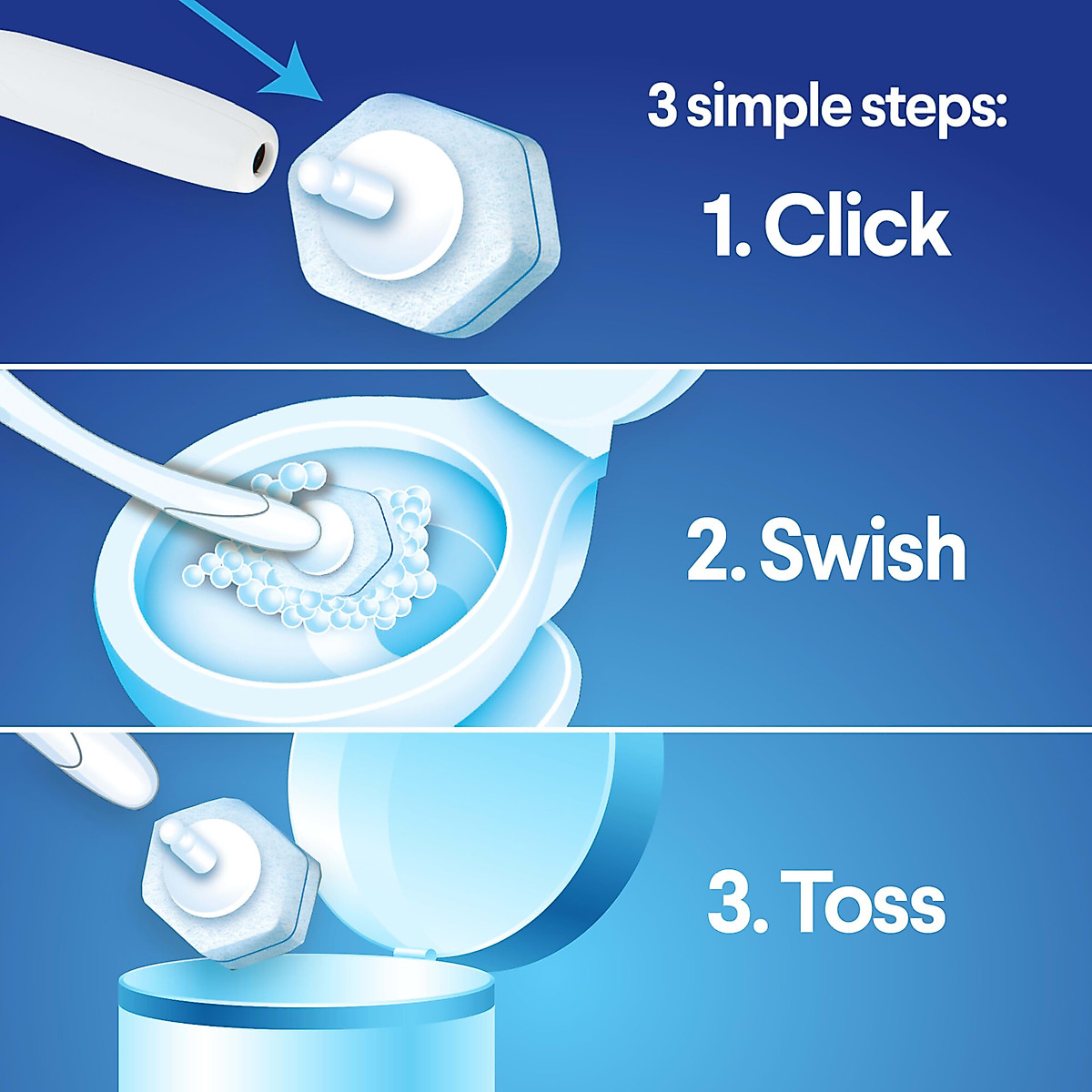 3 simple steps:

1. Click

2. Swish

3. Toss