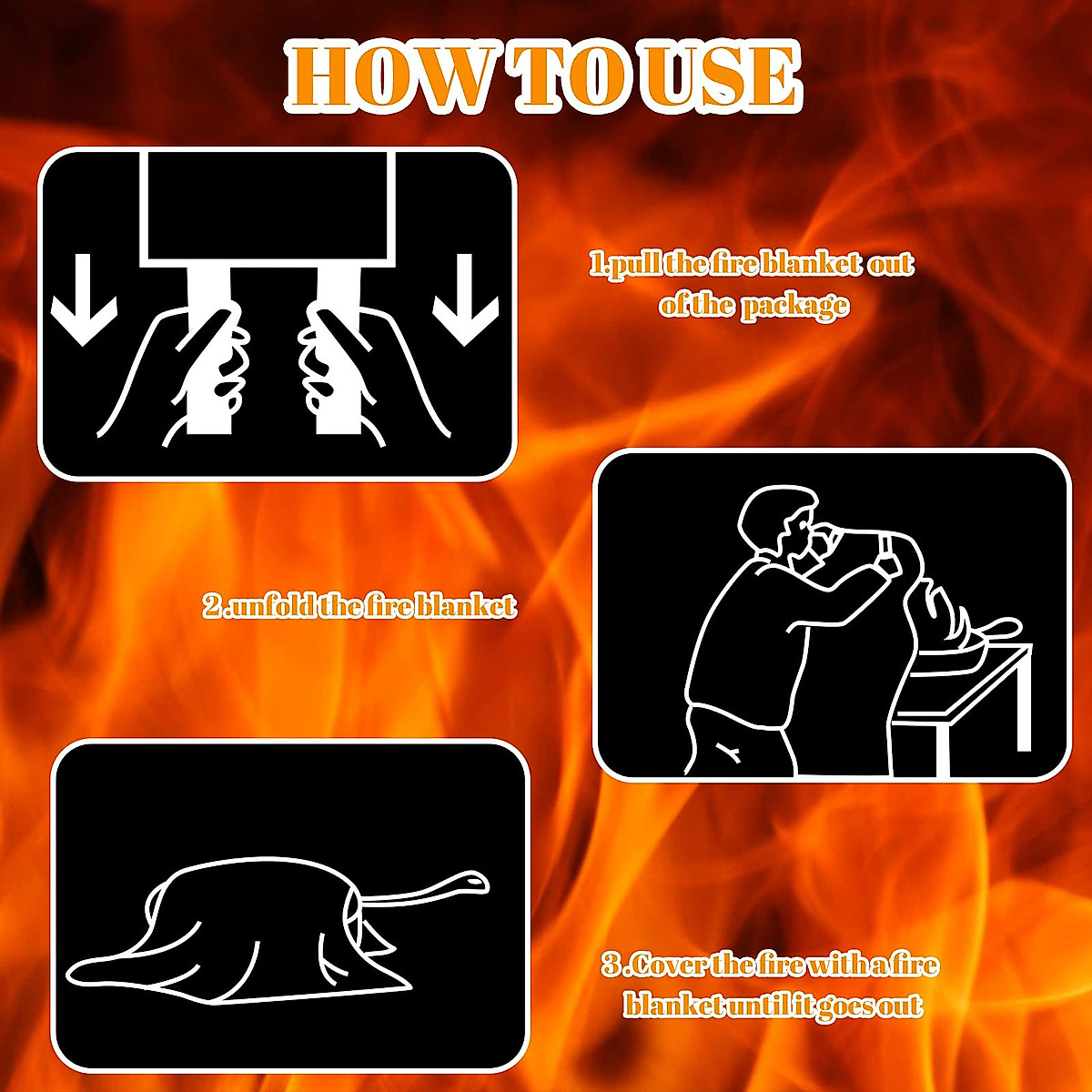 HOW TO USE

1.pull the fire blanket out of the package

2.unfold the fire blanket

3.Cover the fire with a fire blanket until it goes out