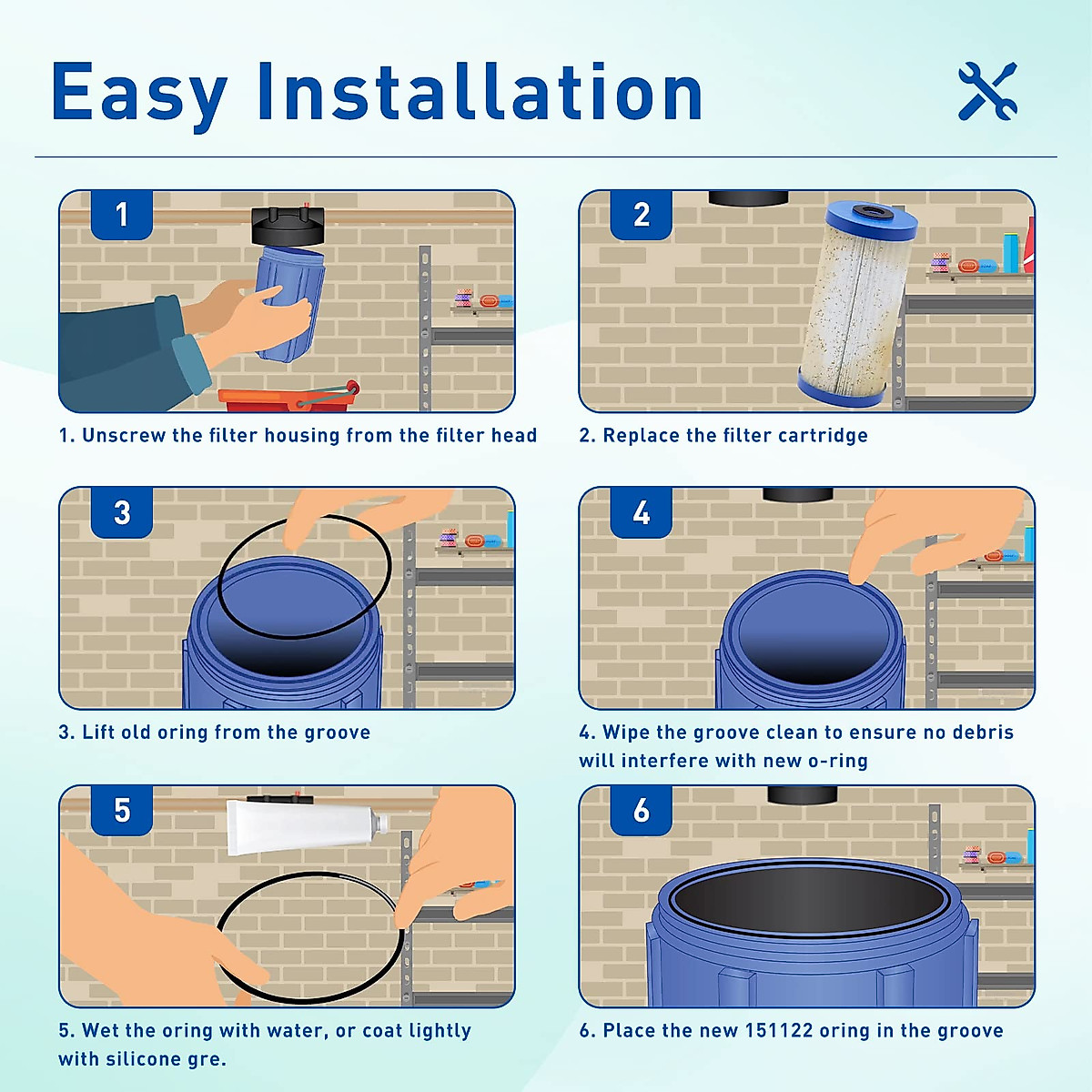 Easy Installation

1

1. Unscrew the filter housing from the filter head

2

2. Replace the filter cartridge

3

3. Lift old oring from the groove

4

4. Wipe the groove clean to ensure no debris will interfere with new o-ring

5

5. Wet the oring with water, or coat lightly with silicone gre.

6

6. Place the new 151122 oring in the groove