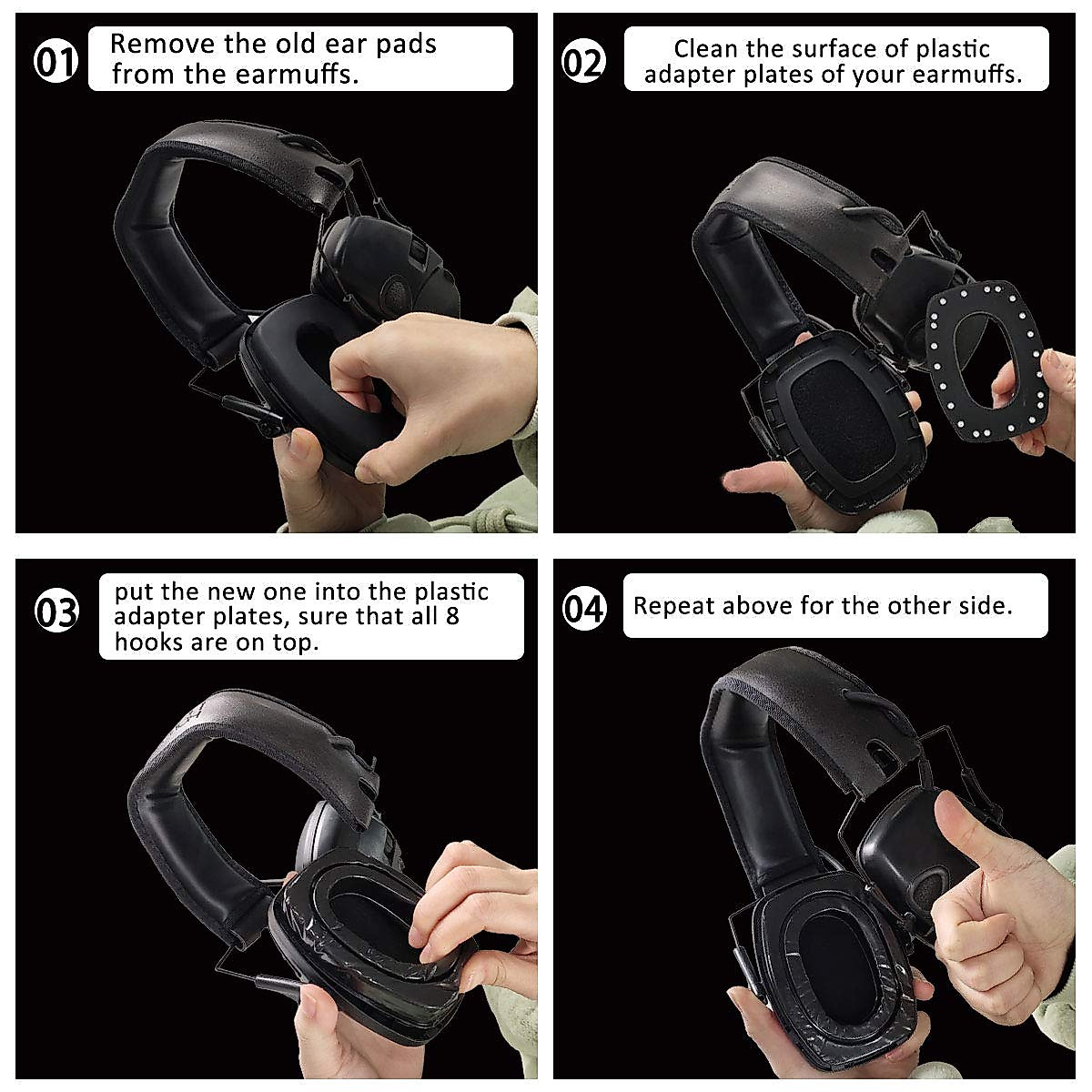 01 Remove the old ear pads from the earmuffs.

02 Clean the surface of plastic adapter plates of your earmuffs.

03 put the new one into the plastic adapter plates, sure that all 8 hooks are on top.

04 Repeat above for the other side.