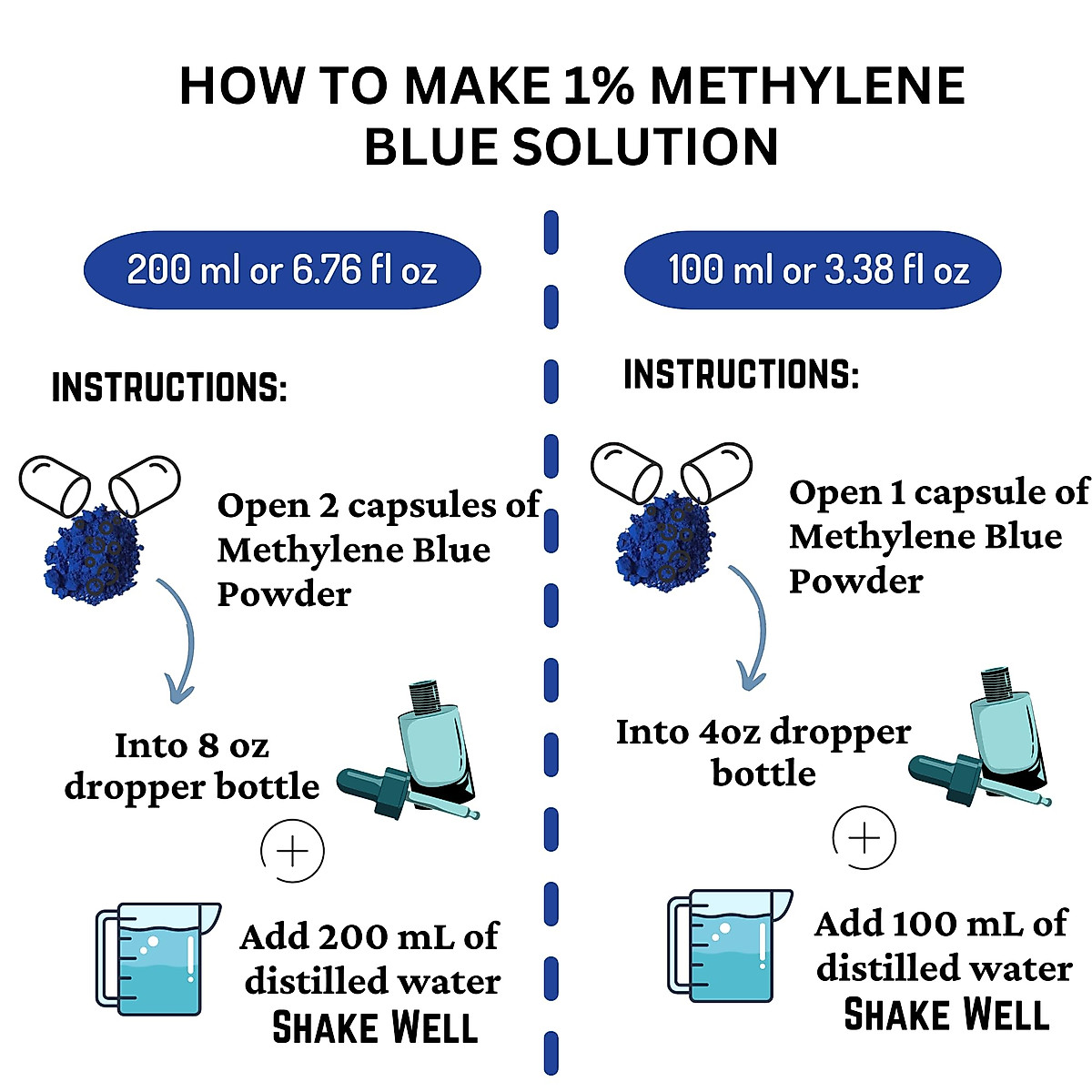 HOW TO MAKE 1% METHYLENE BLUE SOLUTION

200 ml or 6.76 fl oz

INSTRUCTIONS:

Open 2 capsules of Methylene Blue Powder

Into 8 oz dropper bottle

+

Add 200 mL of distilled water
SHAKE WELL

100 ml or 3.38 fl oz

INSTRUCTIONS:

Open 1 capsule of Methylene Blue Powder

Into 4oz dropper bottle

+

Add 100 mL of distilled water
SHAKE WELL