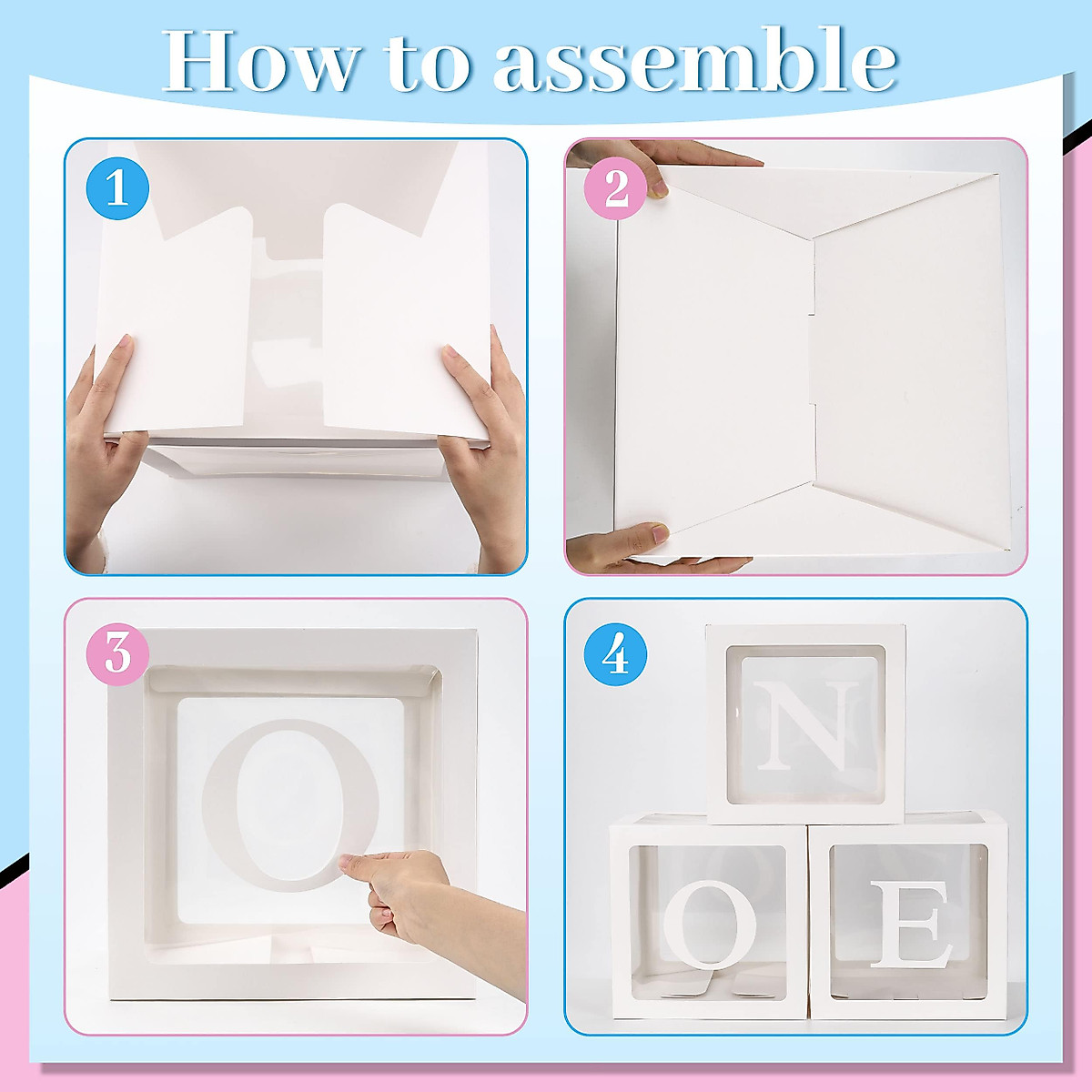 How to assemble

1

2

3

O

4

N

O

E