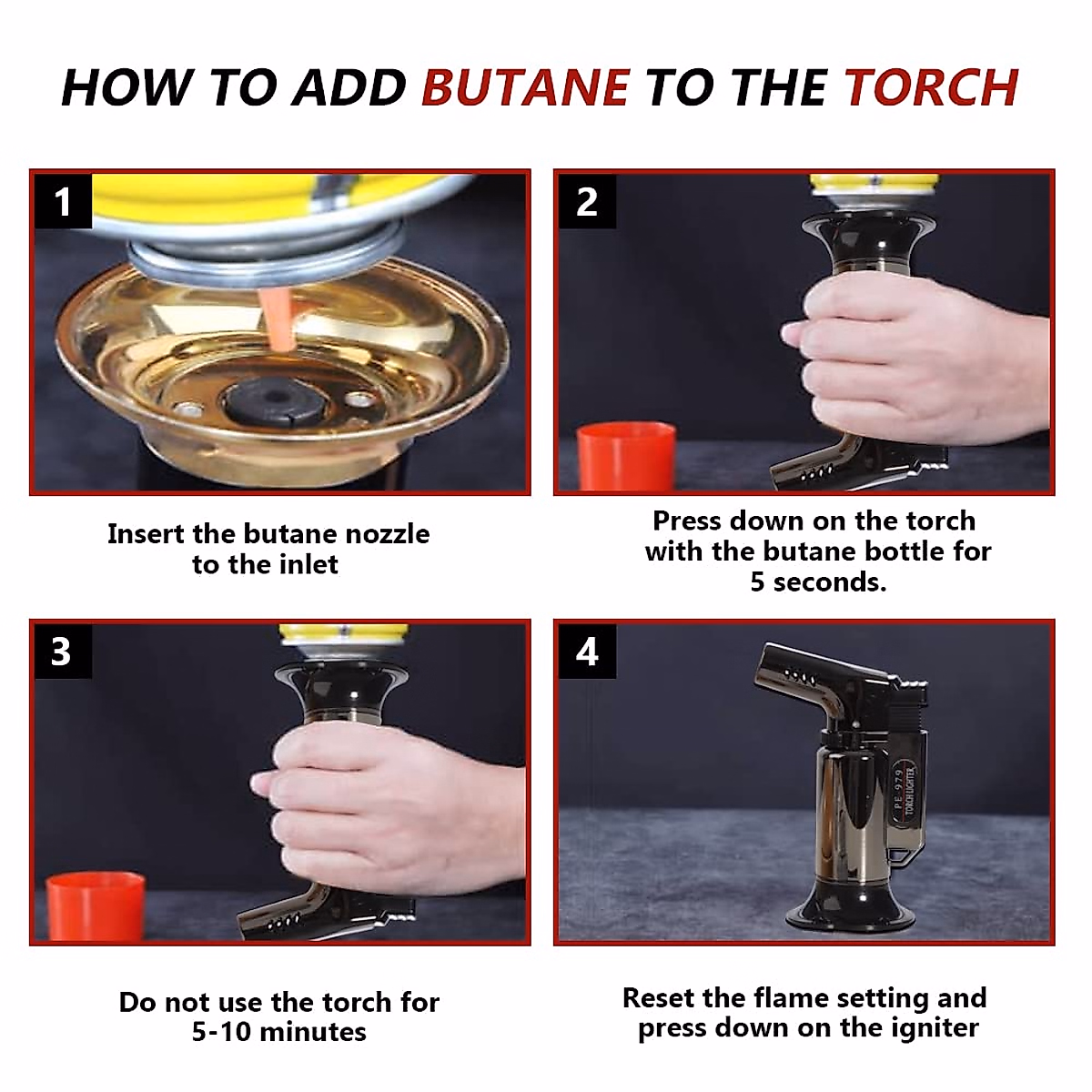 HOW TO ADD BUTANE TO THE TORCH

1

Insert the butane nozzle to the inlet

2

Press down on the torch with the butane bottle for 5 seconds.

3

Do not use the torch for 5-10 minutes

4

PE-979
TORCH LIGHTER

Reset the flame setting and press down on the igniter