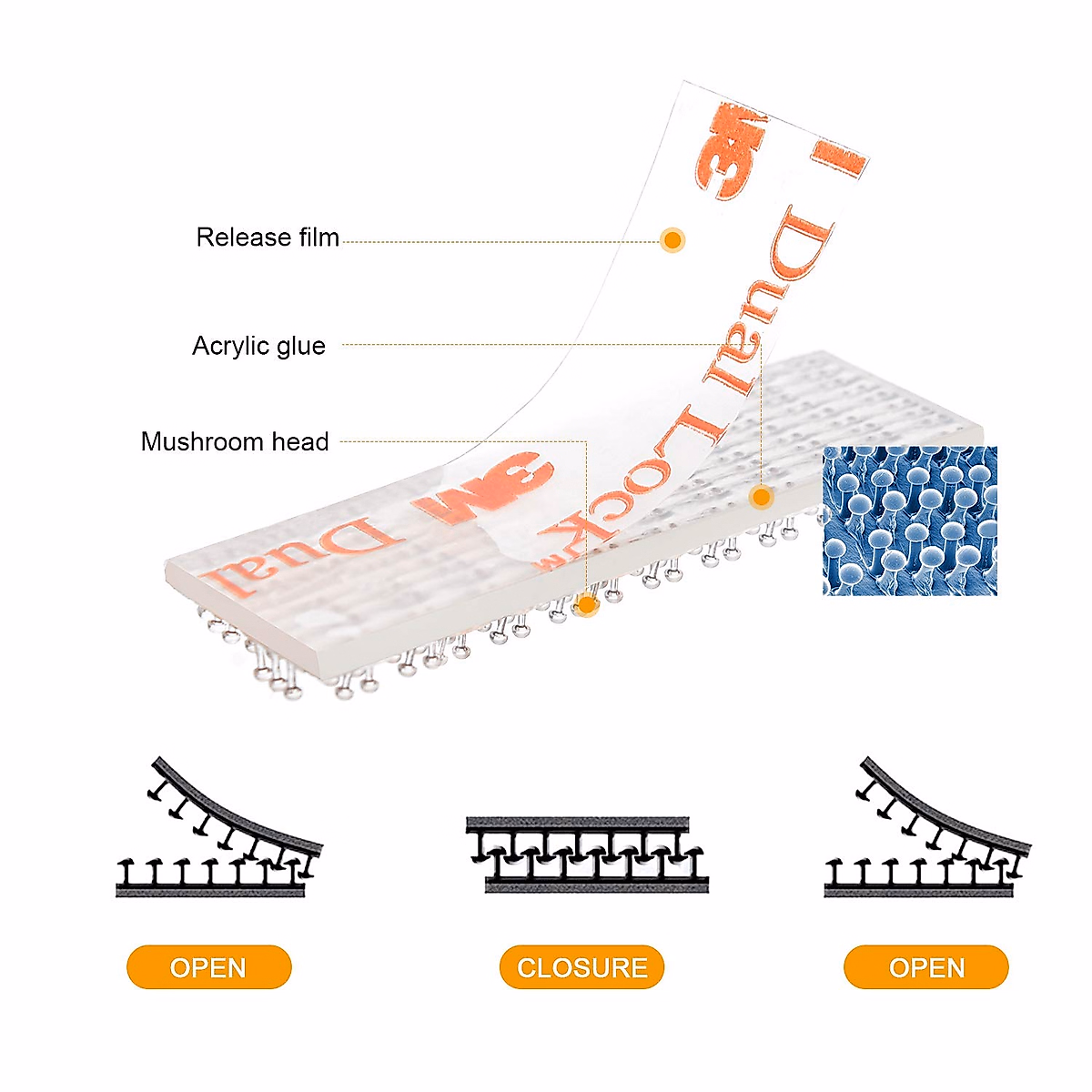 Release film

Acrylic glue

Mushroom head

3M

Dual Lock™

3M

Dual

OPEN

CLOSURE

OPEN