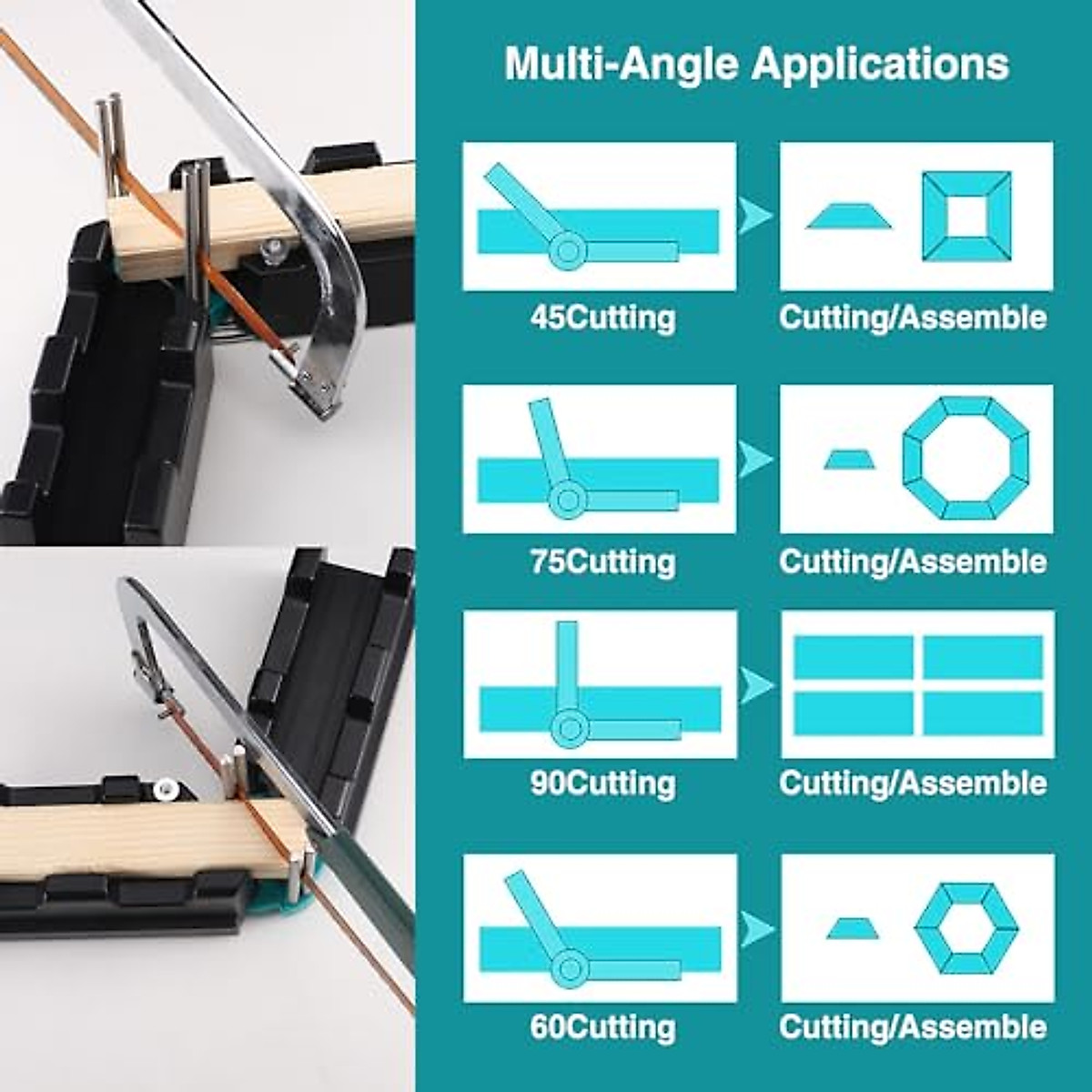 Multi-Angle Applications

45Cutting

Cutting/Assemble

75Cutting

Cutting/Assemble

90Cutting

Cutting/Assemble

60Cutting

Cutting/Assemble