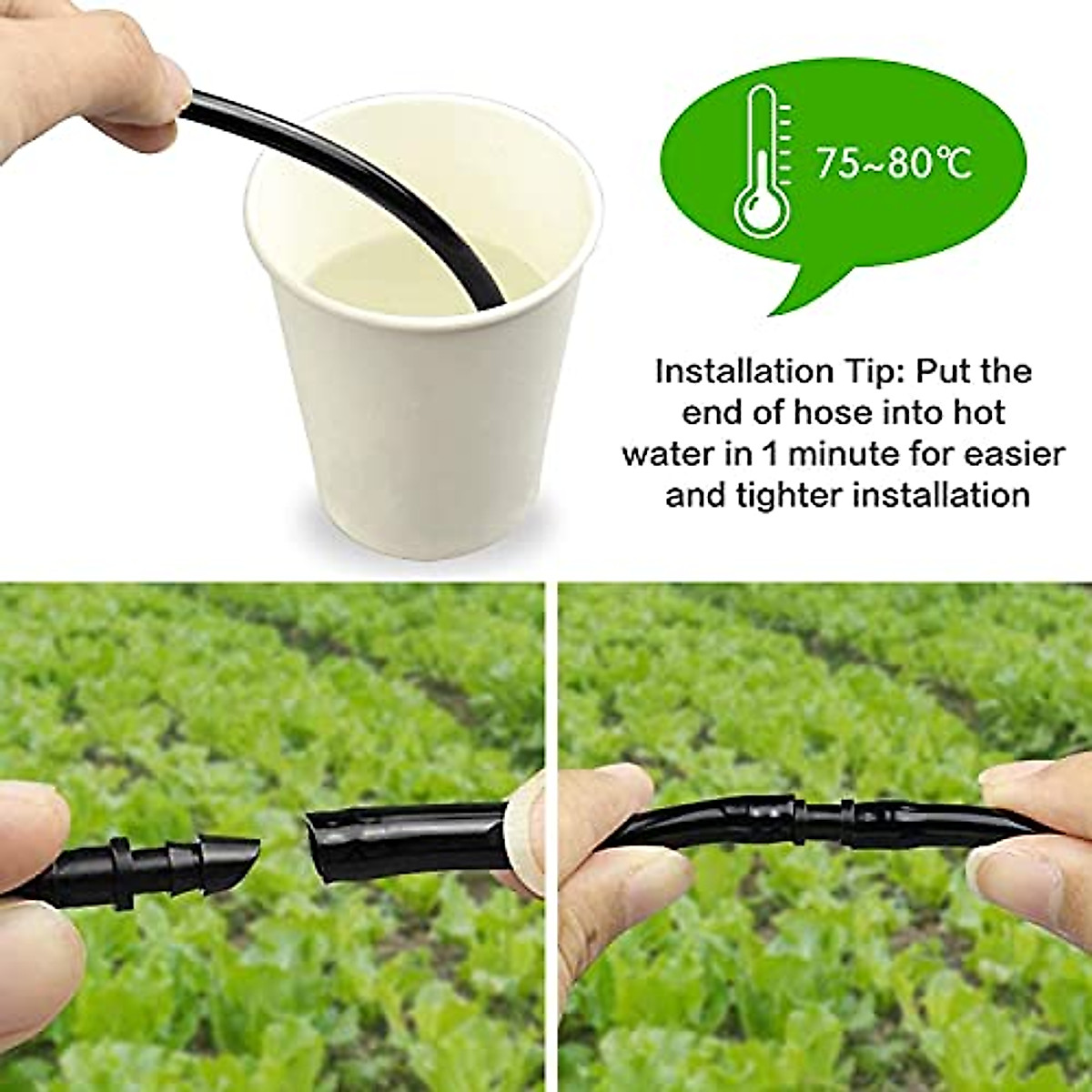 75~80℃

Installation Tip: Put the end of hose into hot water in 1 minute for easier and tighter installation