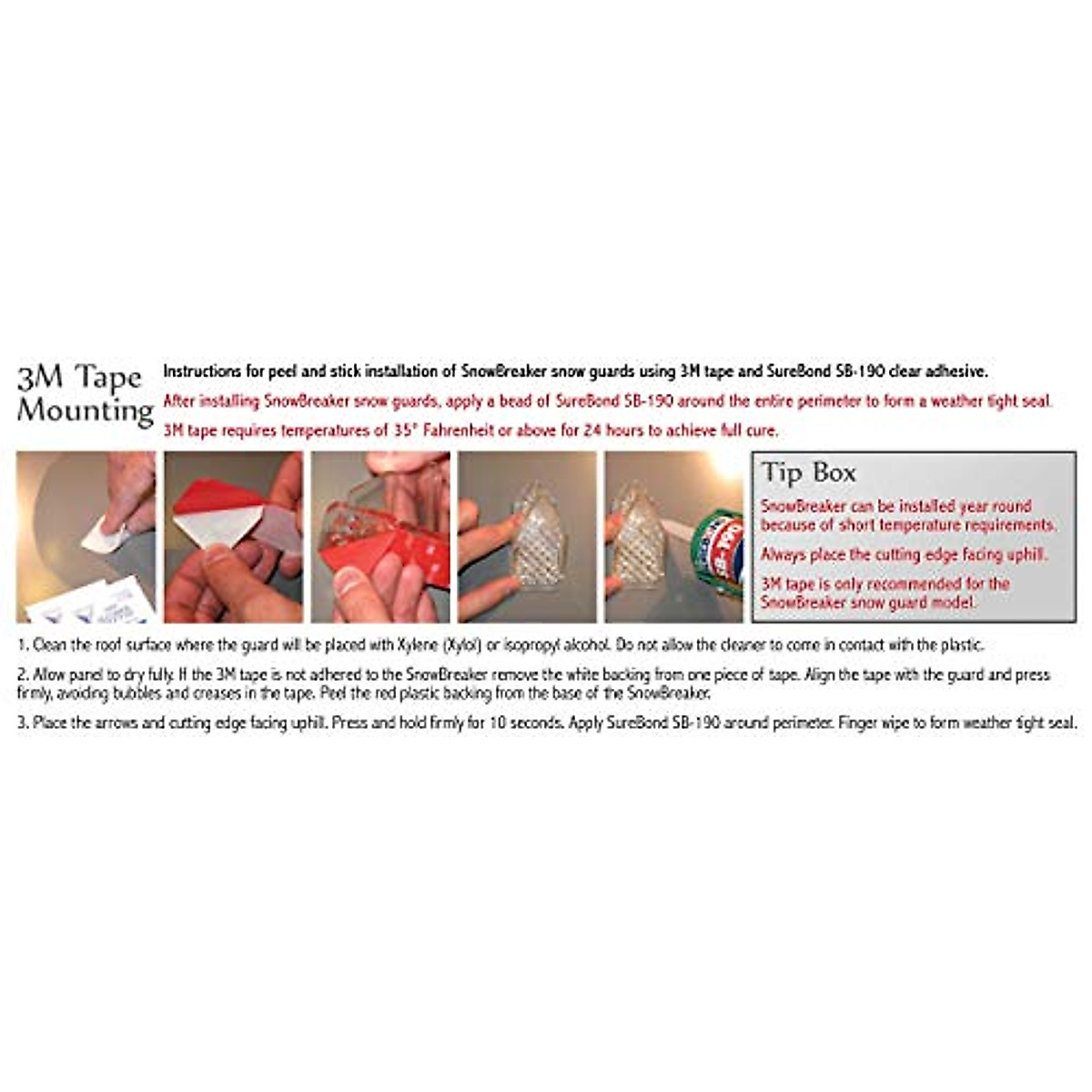 3M Tape Mounting

Instructions for peel and stick installation of SnowBreaker snow guards using 3M tape and SureBond SB-190 clear adhesive.

After installing SnowBreaker snow guards, apply a bead of SureBond SB-190 around the entire perimeter to form a weather tight seal.

3M tape requires temperatures of 35° Fahrenheit or above for 24 hours to achieve full cure.

Tip Box

SnowBreaker can be installed year round because of short temperature requirements.

Always place the cutting edge facing uphill.

3M tape is only recommended for the SnowBreaker snow guard model.

1. Clean the roof surface where the guard will be placed with Xylene (Xylol) or isopropyl alcohol. Do not allow the cleaner to come in contact with the plastic.

2. Allow panel to dry fully. If the 3M tape is not adhered to the SnowBreaker remove the white backing from one piece of tape. Align the tape with the guard and press firmly, avoiding bubbles and creases in the tape. Peel the red plastic backing from the base of the SnowBreaker.

3. Place the arrows and cutting edge facing uphill. Press and hold firmly for 10 seconds. Apply SureBond SB-190 around perimeter. Finger wipe to form weather tight seal.