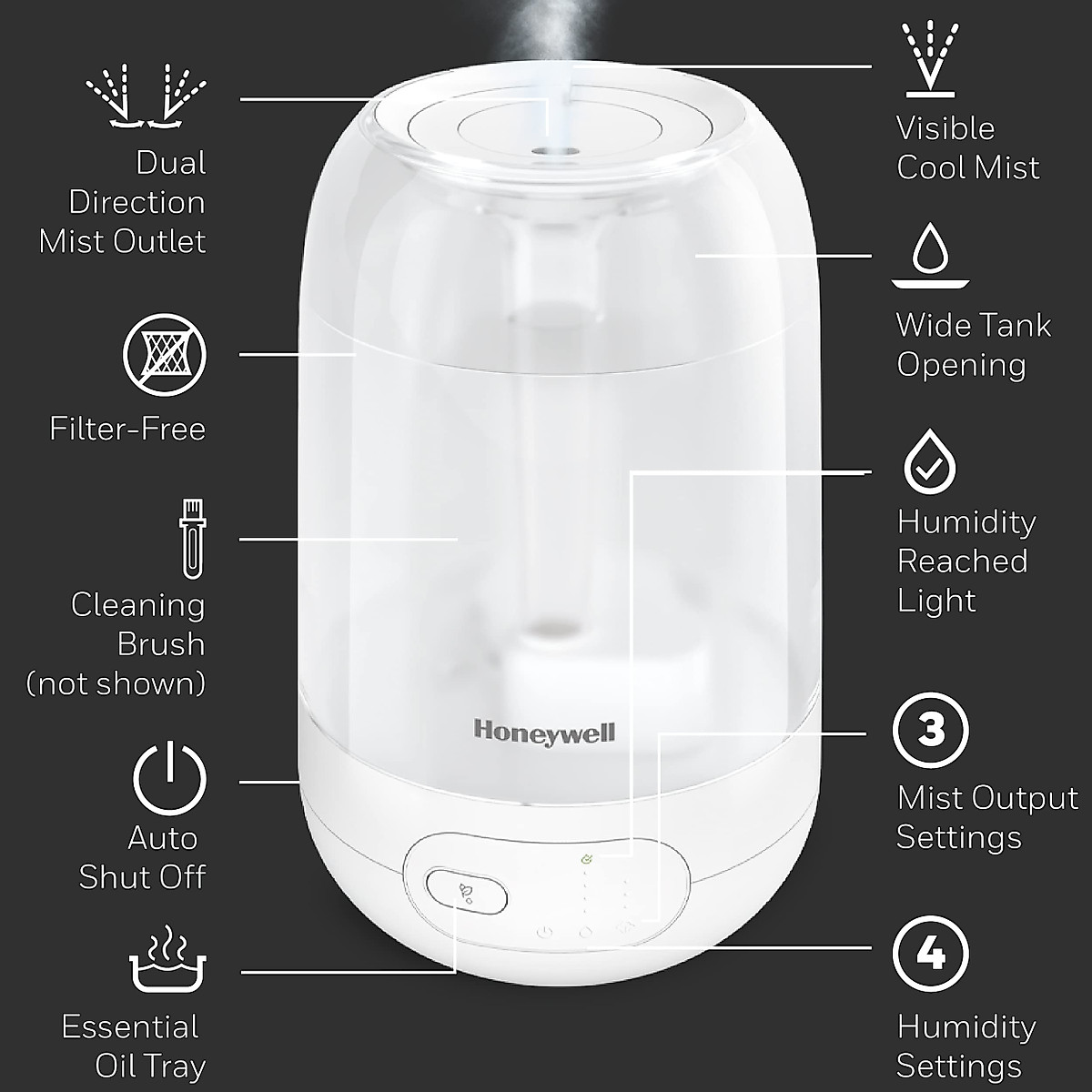 Dual Direction Mist Outlet

Filter-Free

Cleaning Brush (not shown)

Auto Shut Off

Essential Oil Tray

Honeywell

Visible Cool Mist

Wide Tank Opening

Humidity Reached Light

3

Mist Output Settings

4

Humidity Settings