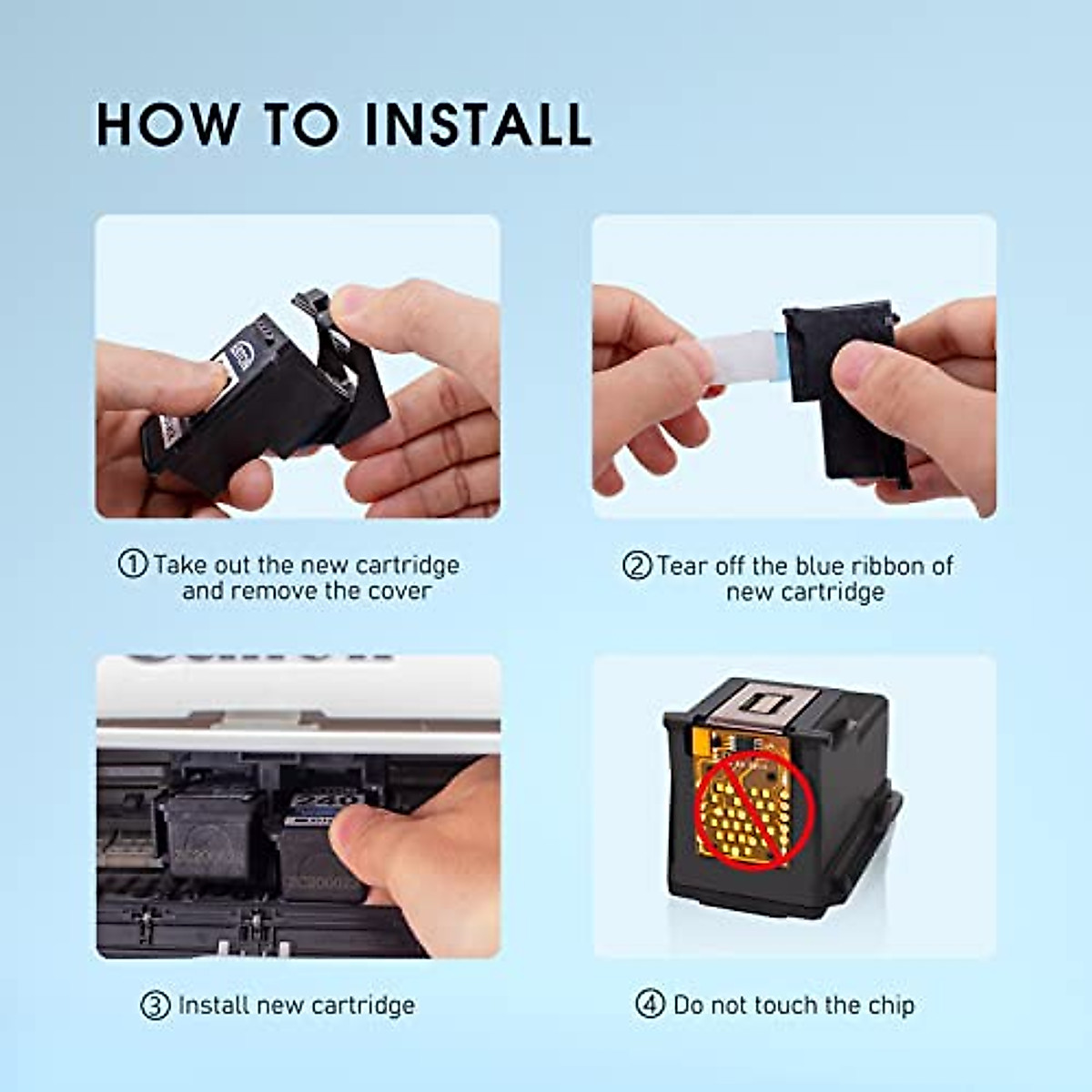 HOW TO INSTALL

① Take out the new cartridge and remove the cover

② Tear off the blue ribbon of new cartridge

③ Install new cartridge

④ Do not touch the chip