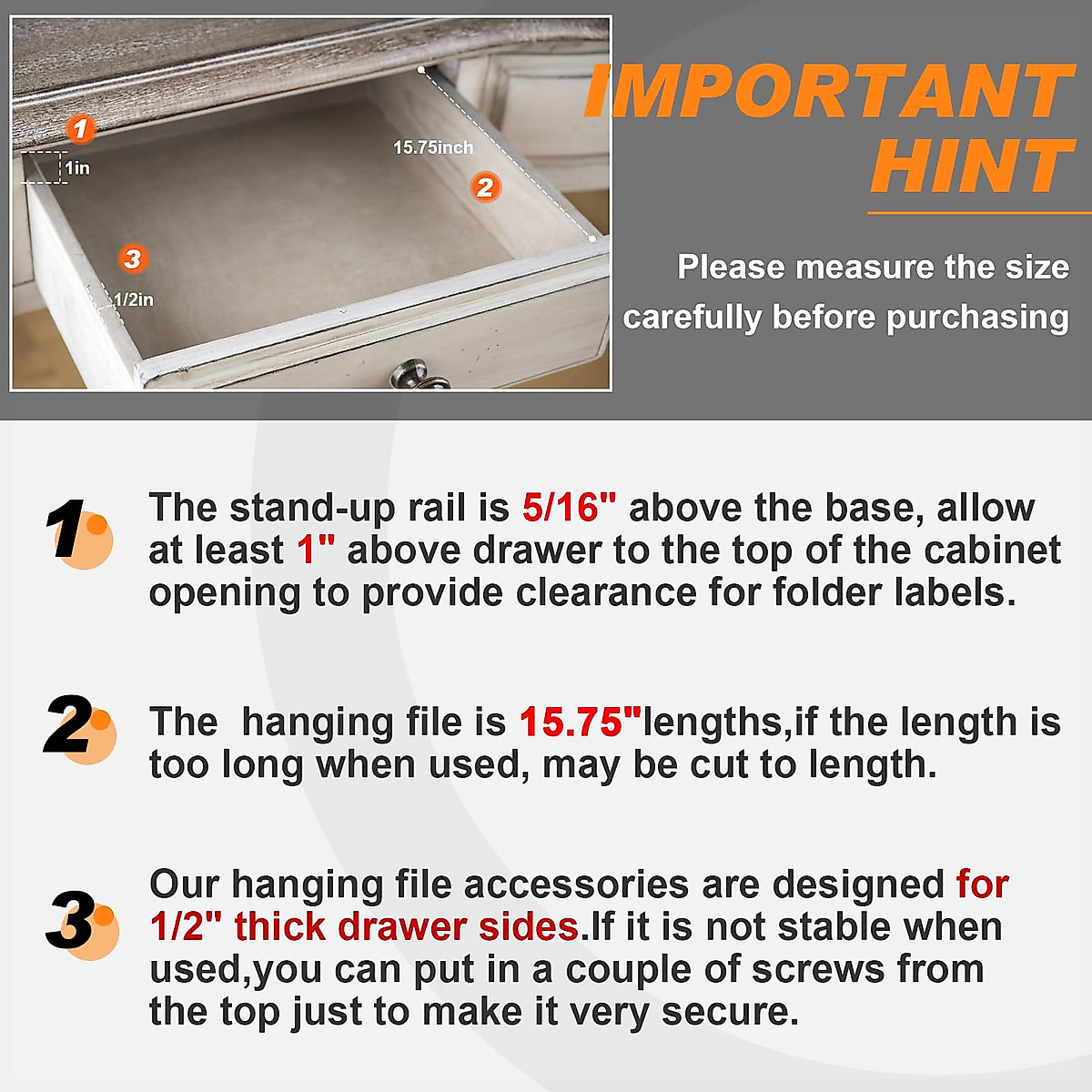 1
1in
15.75inch
2
3
1/2in

IMPORTANT HINT

Please measure the size carefully before purchasing

1 The stand-up rail is 5/16" above the base, allow at least 1" above drawer to the top of the cabinet opening to provide clearance for folder labels.

2 The  hanging file is 15.75"lengths,if the length is too long when used, may be cut to length.

3 Our hanging file accessories are designed for 1/2" thick drawer sides.If it is not stable when used,you can put in a couple of screws from the top just to make it very secure.