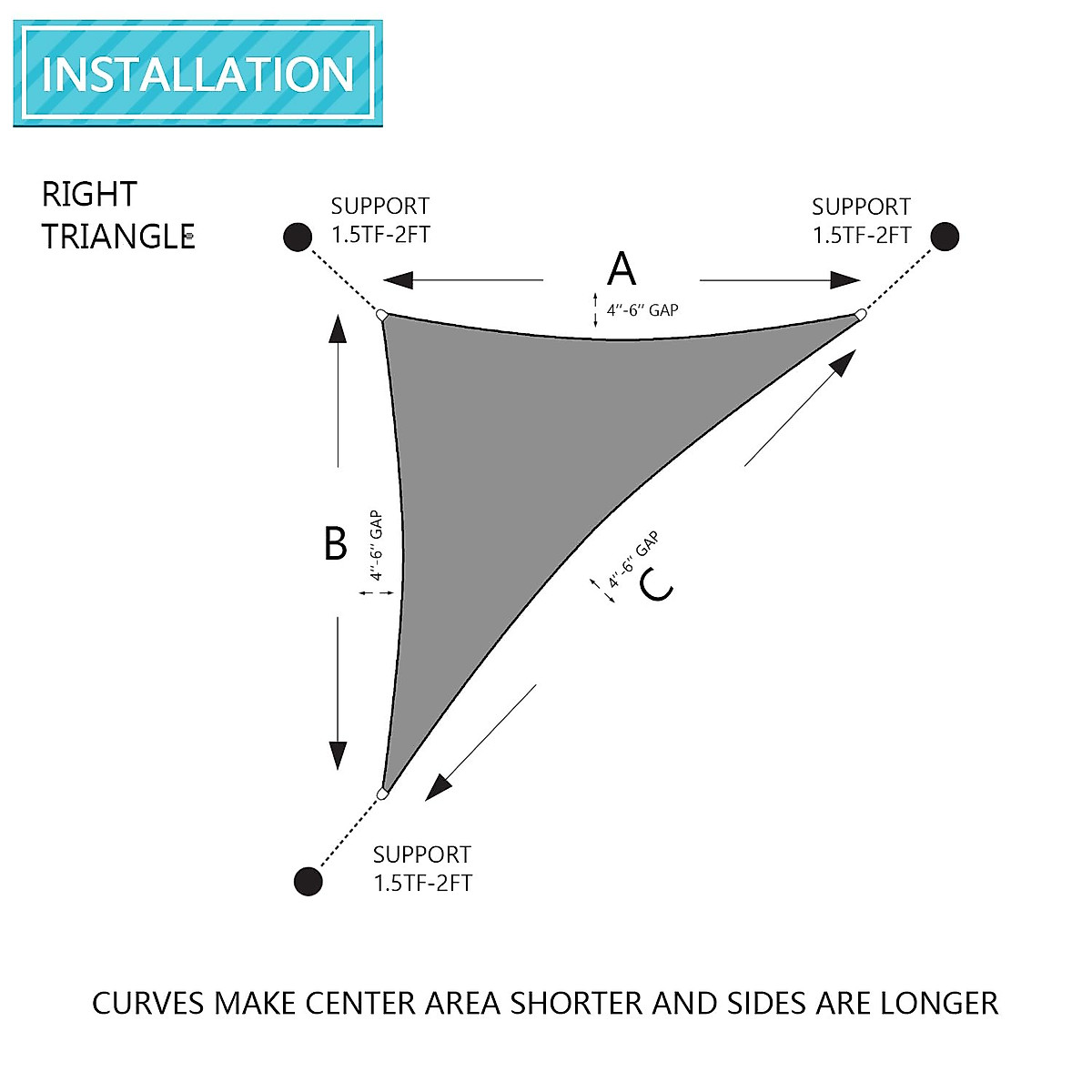 INSTALLATION

RIGHT TRIANGLE

SUPPORT 1.5TF-2FT

SUPPORT 1.5TF-2FT

A

4''-6'' GAP

B

4''-6'' GAP

4''-6'' GAP

C

SUPPORT 1.5TF-2FT

CURVES MAKE CENTER AREA SHORTER AND SIDES ARE LONGER