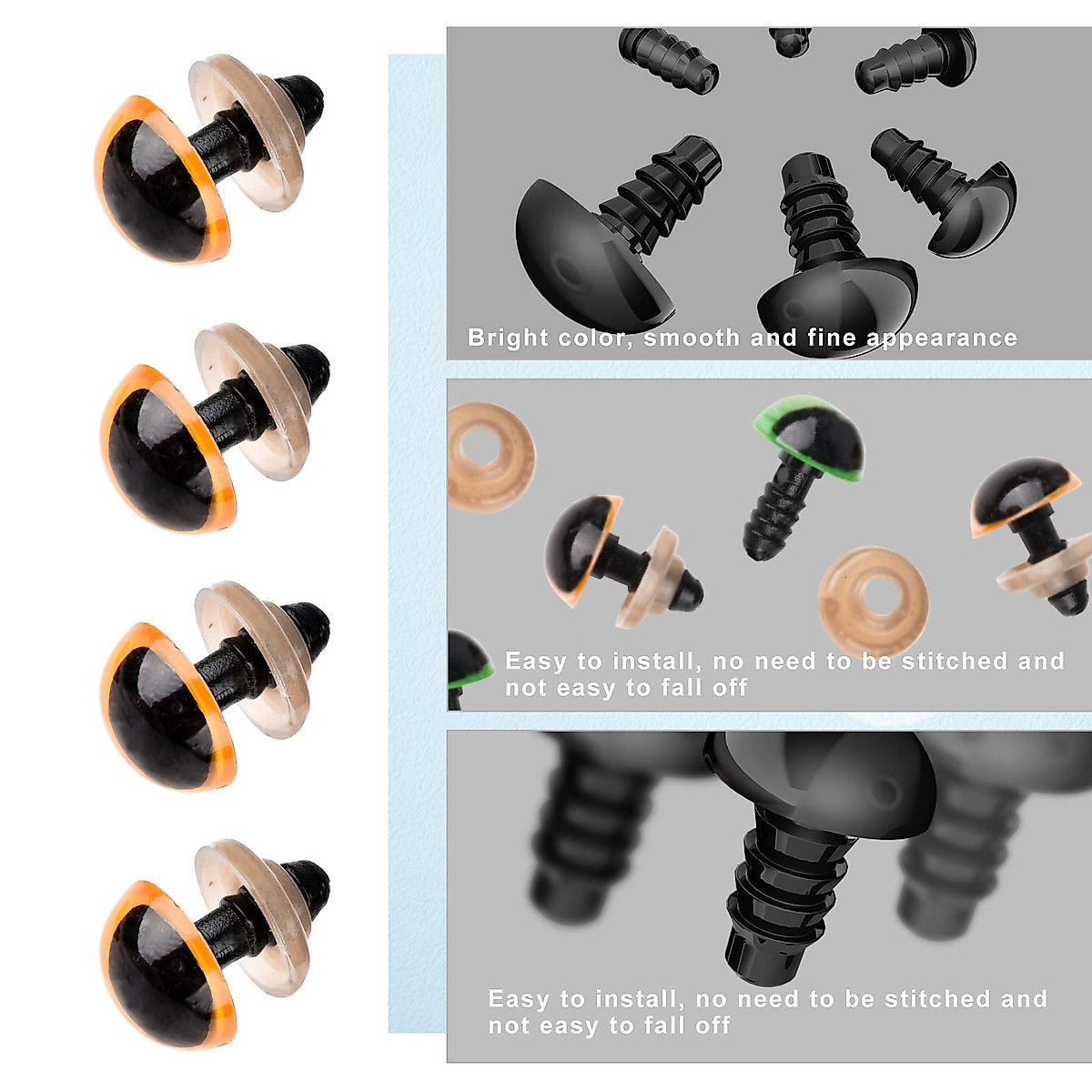 Bright color, smooth and fine appearance

Easy to install, no need to be stitched and not easy to fall off

Easy to install, no need to be stitched and not easy to fall off