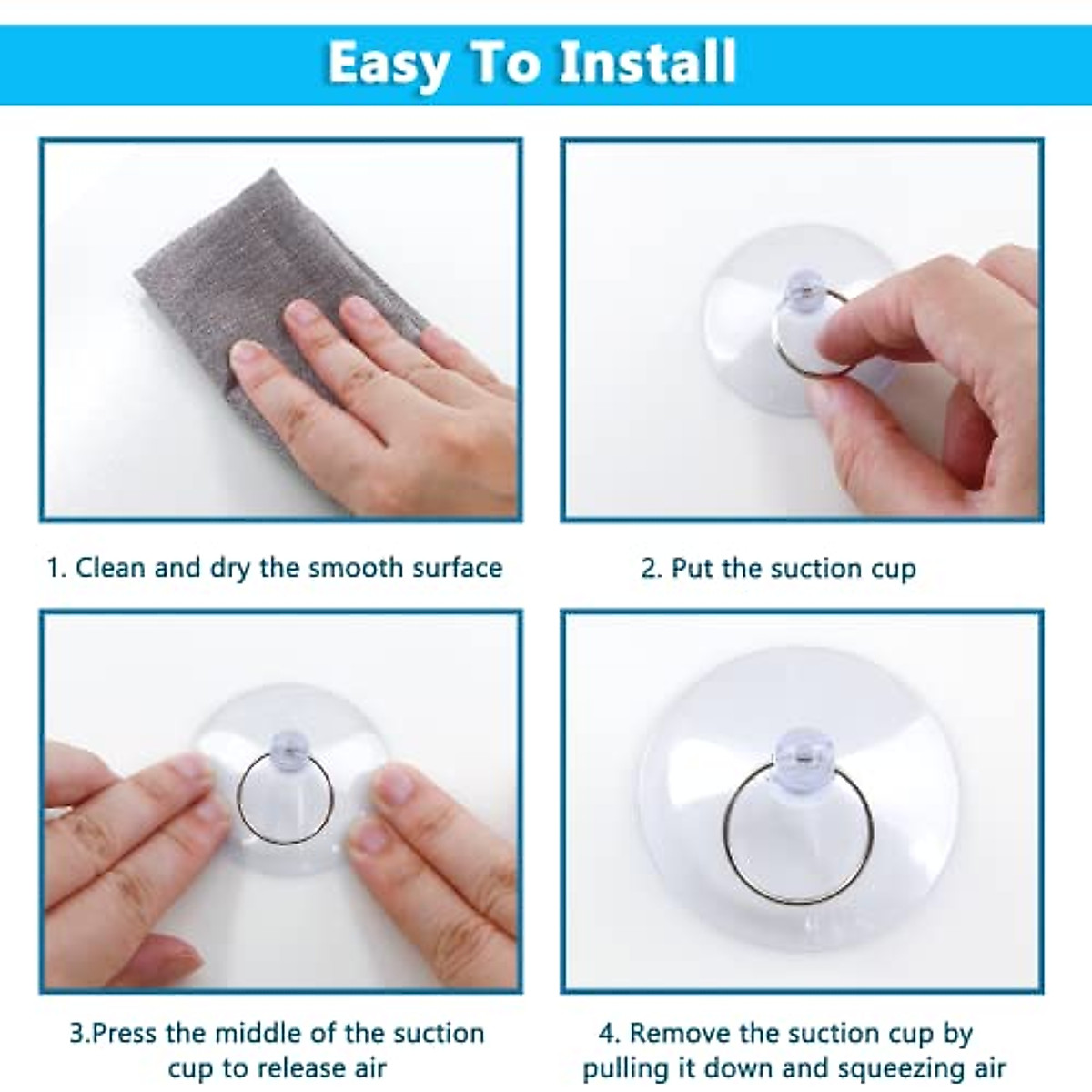 Easy To Install

1. Clean and dry the smooth surface

2. Put the suction cup

3.Press the middle of the suction cup to release air

4. Remove the suction cup by pulling it down and squeezing air