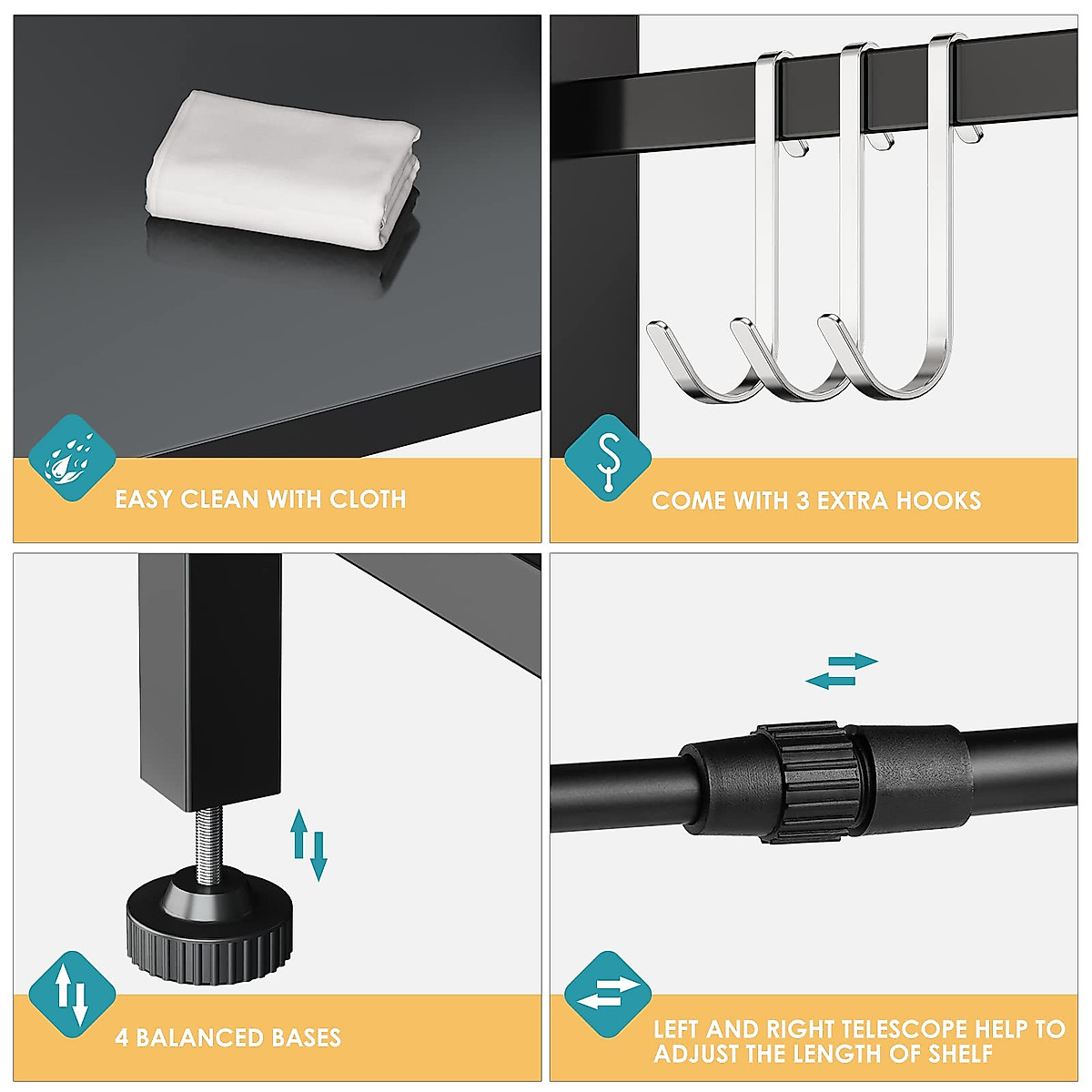 EASY CLEAN WITH CLOTH

COME WITH 3 EXTRA HOOKS

4 BALANCED BASES

LEFT AND RIGHT TELESCOPE HELP TO ADJUST THE LENGTH OF SHELF