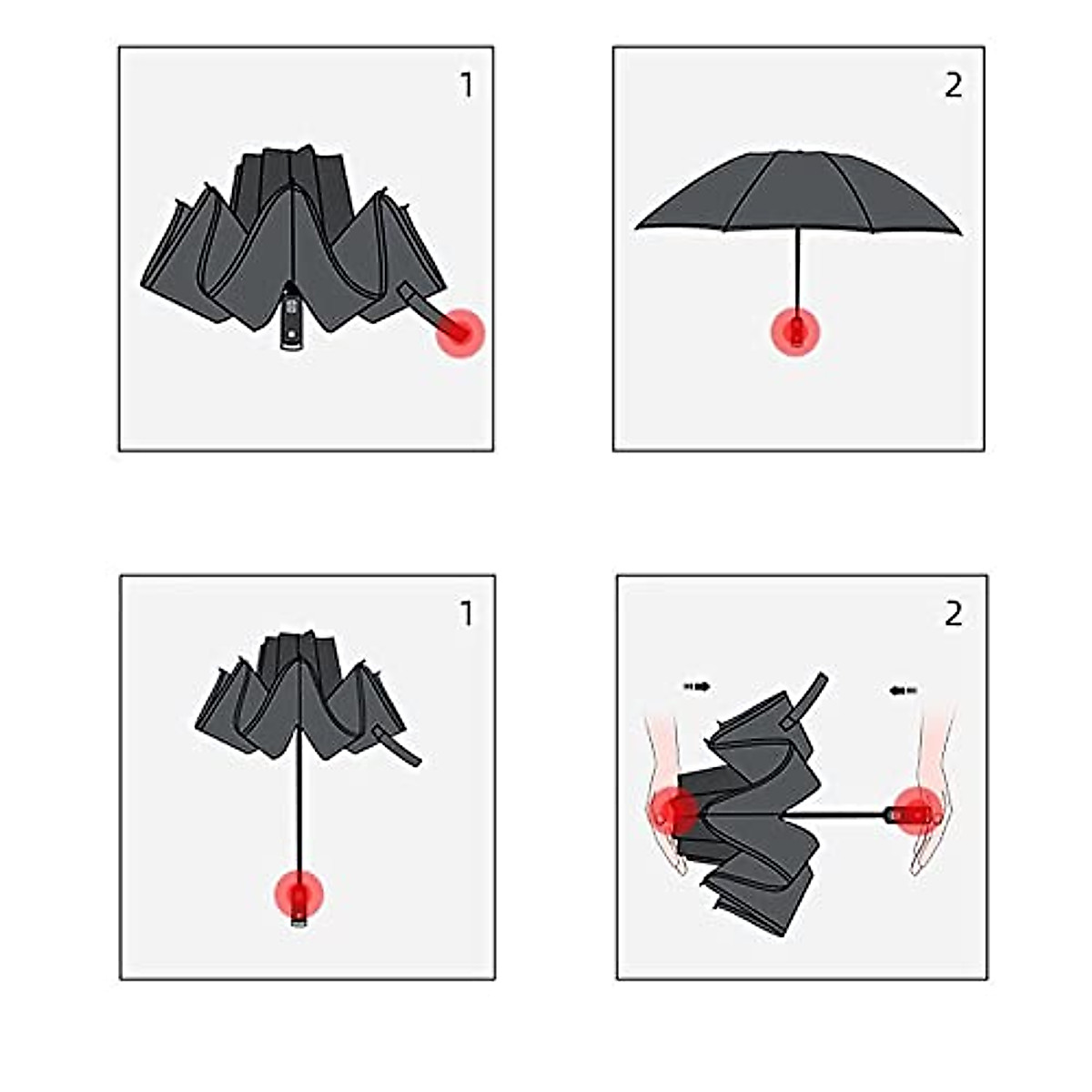 1

2

1

2