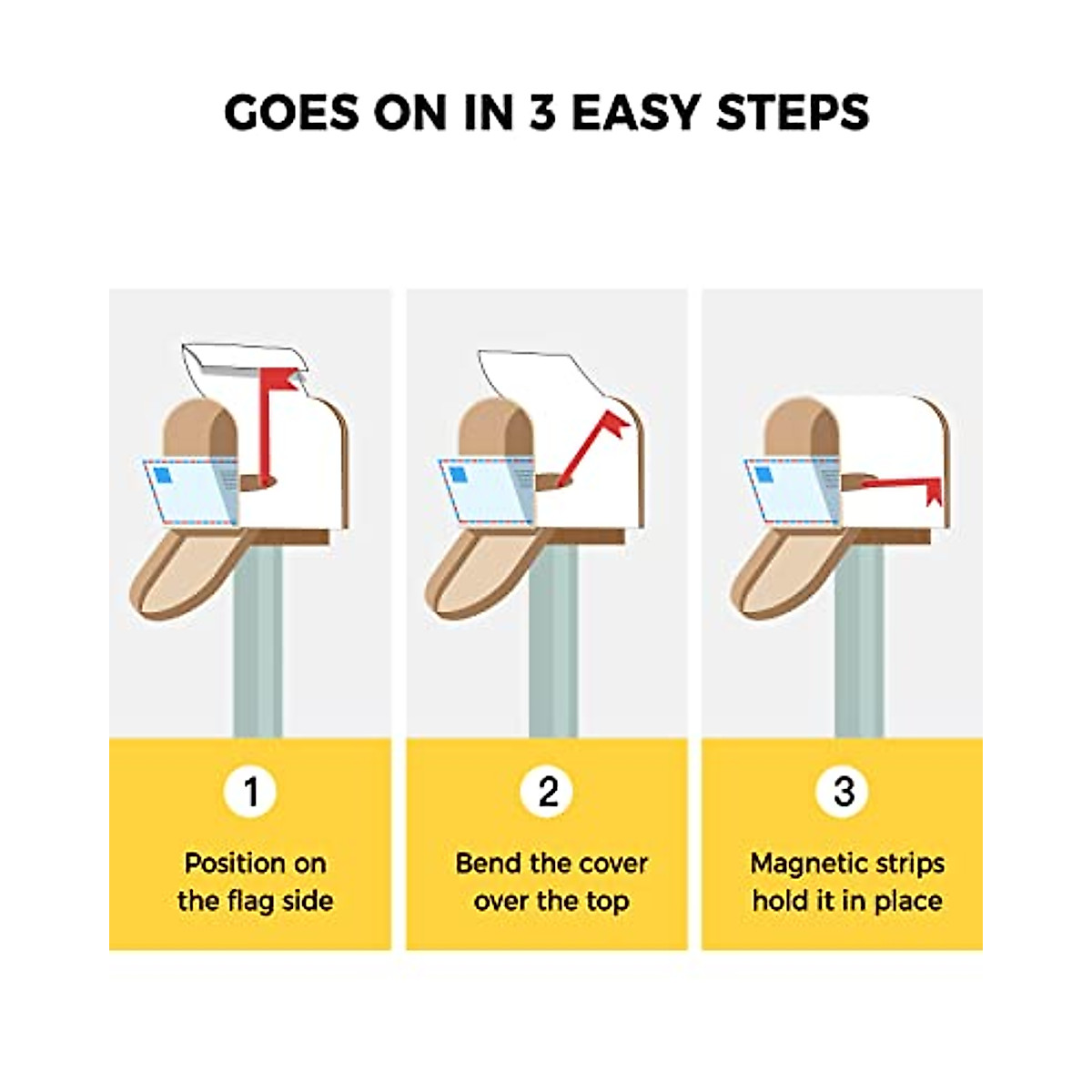 GOES ON IN 3 EASY STEPS

1

Position on the flag side

2

Bend the cover over the top

3

Magnetic strips hold it in place