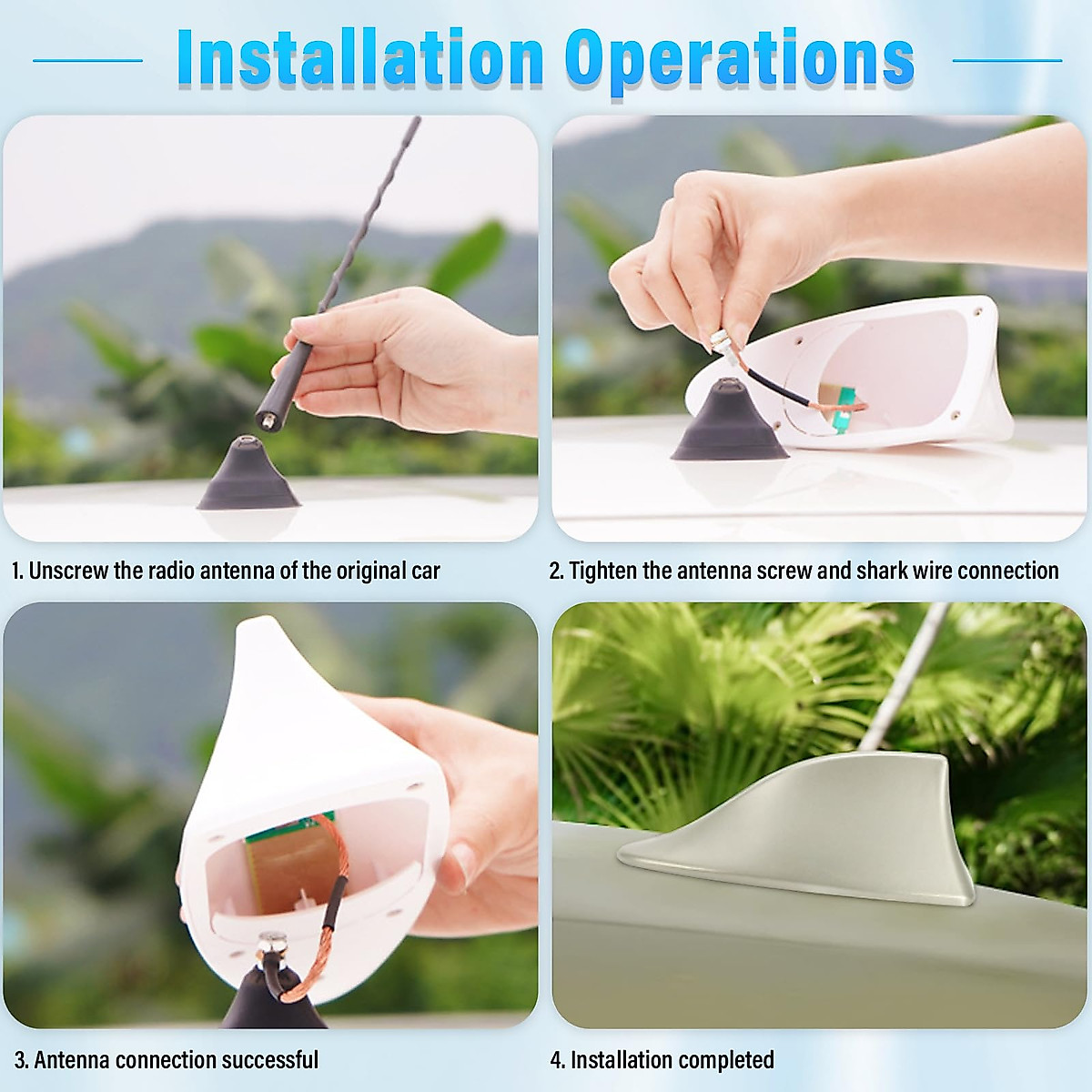 Installation Operations

1. Unscrew the radio antenna of the original car

2. Tighten the antenna screw and shark wire connection

3. Antenna connection successful

4. Installation completed