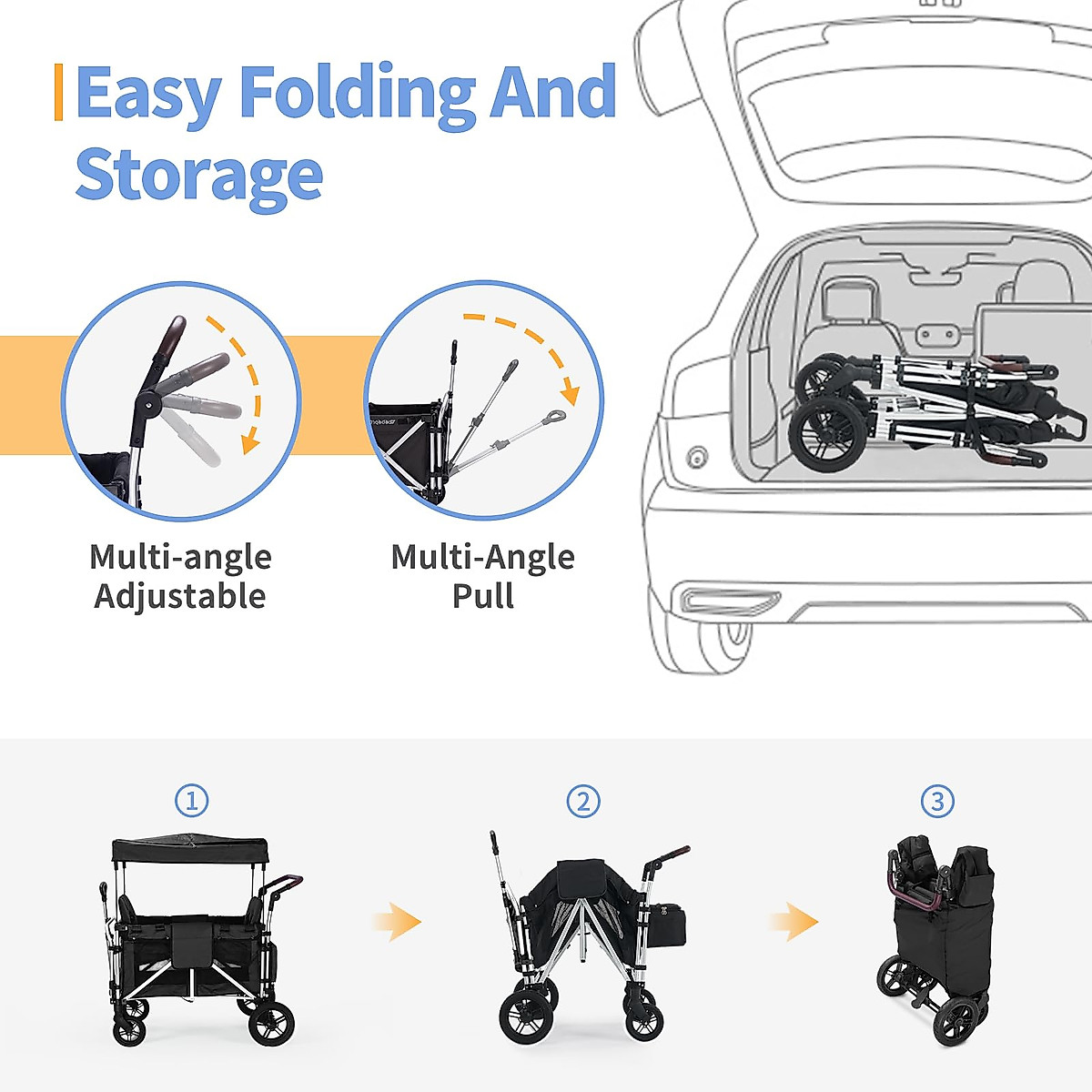 Easy Folding And Storage

Multi-angle Adjustable

Multi-Angle Pull

①

②

③