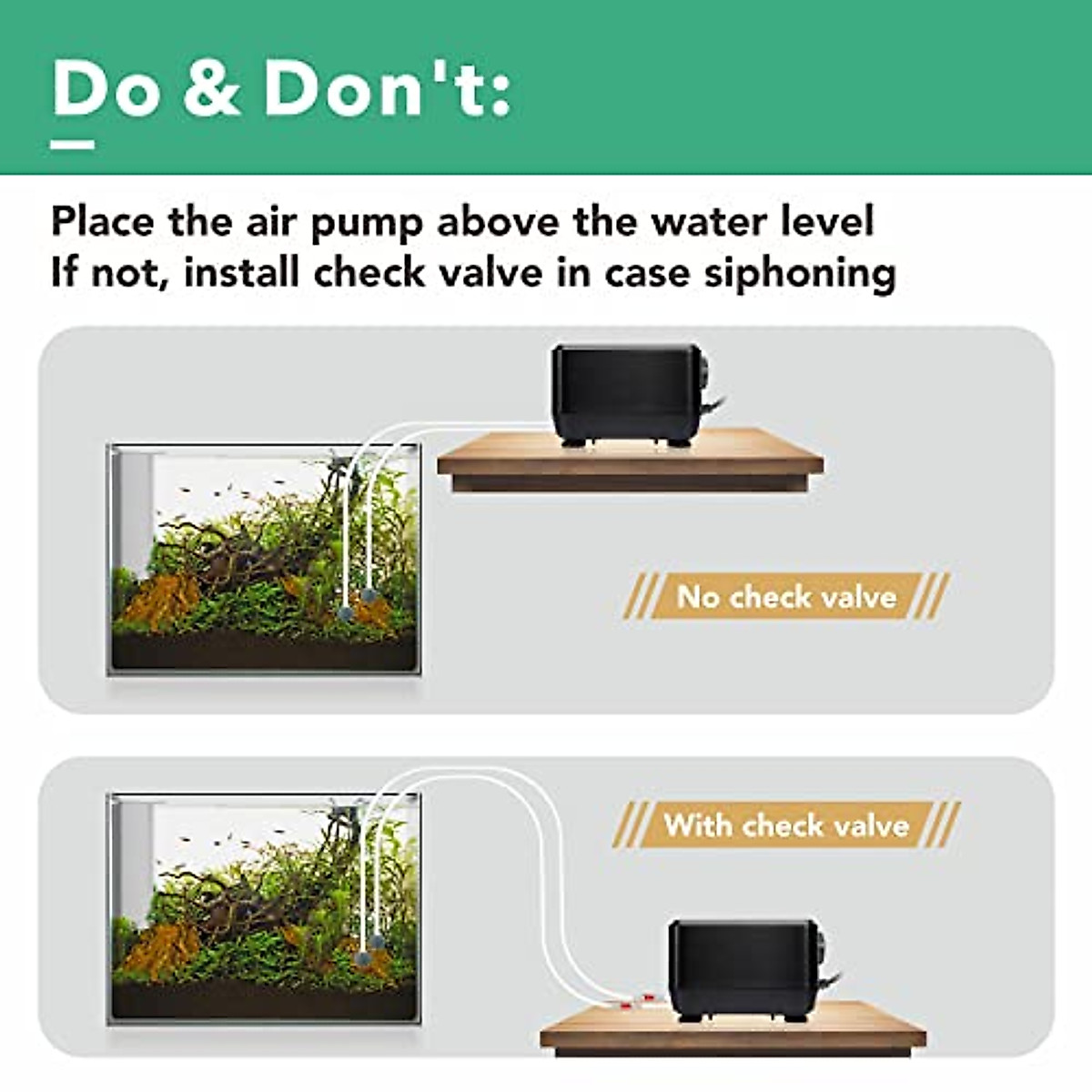 Do & Don't:

Place the air pump above the water level
If not, install check valve in case siphoning

No check valve

With check valve