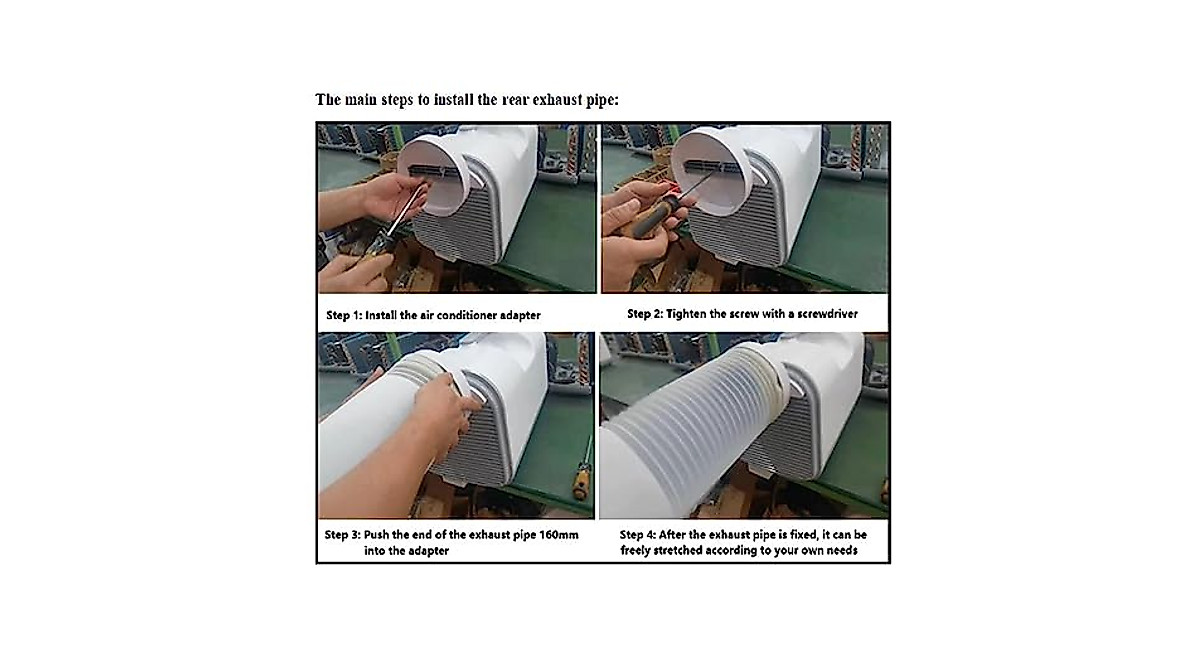 The main steps to install the rear exhaust pipe:

Step 1: Install the air conditioner adapter

Step 2: Tighten the screw with a screwdriver

Step 3: Push the end of the exhaust pipe 160mm into the adapter

Step 4: After the exhaust pipe is fixed, it can be freely stretched according to your own needs