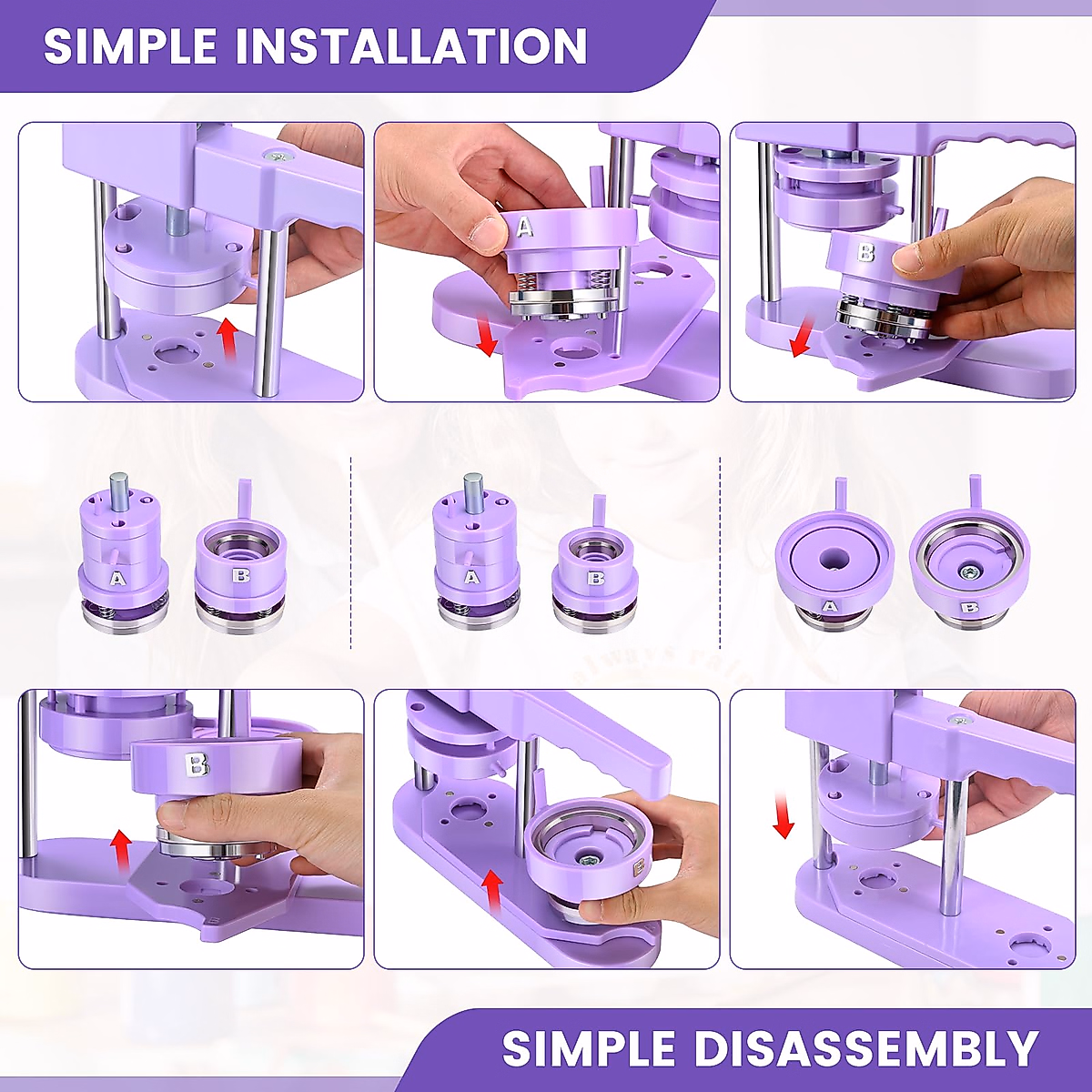 SIMPLE INSTALLATION

A

B

A B

A B

A B

B

B

SIMPLE DISASSEMBLY