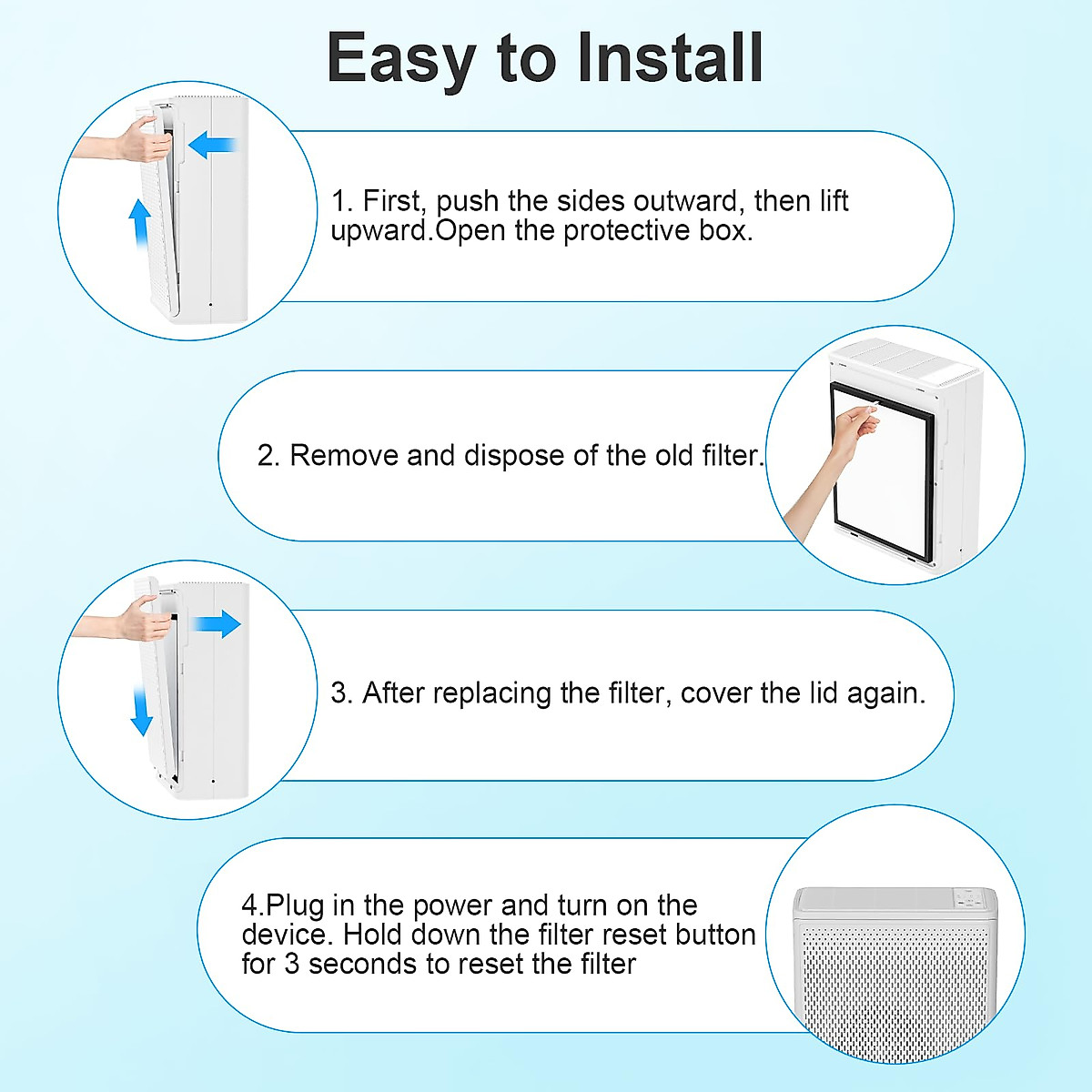 Easy to Install

1. First, push the sides outward, then lift upward.Open the protective box.

2. Remove and dispose of the old filter.

3. After replacing the filter, cover the lid again.

4.Plug in the power and turn on the device. Hold down the filter reset button for 3 seconds to reset the filter