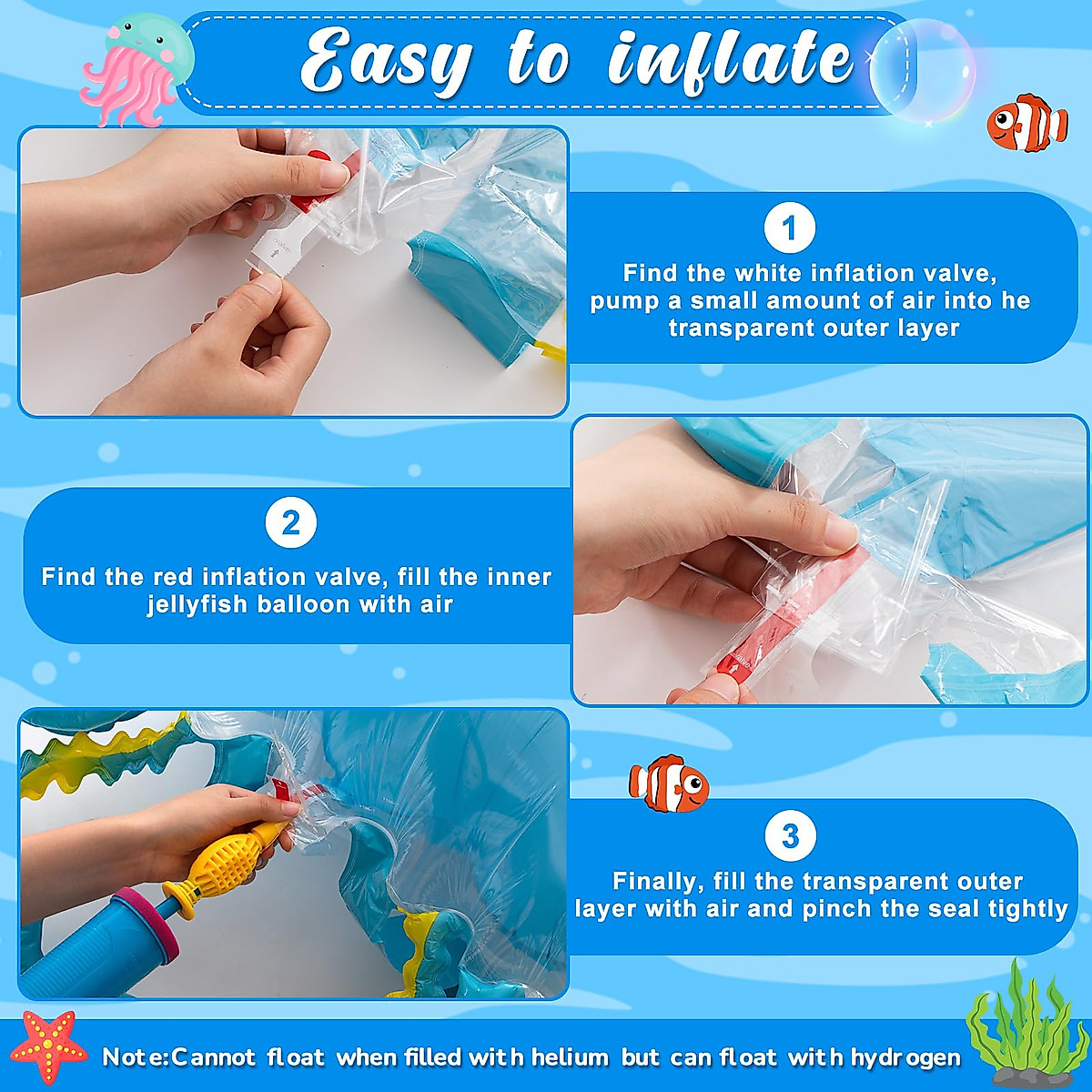 Easy to inflate

1
Find the white inflation valve, pump a small amount of air into he transparent outer layer

2
Find the red inflation valve, fill the inner jellyfish balloon with air

3
Finally, fill the transparent outer layer with air and pinch the seal tightly

Note:Cannot float when filled with helium but can float with hydrogen