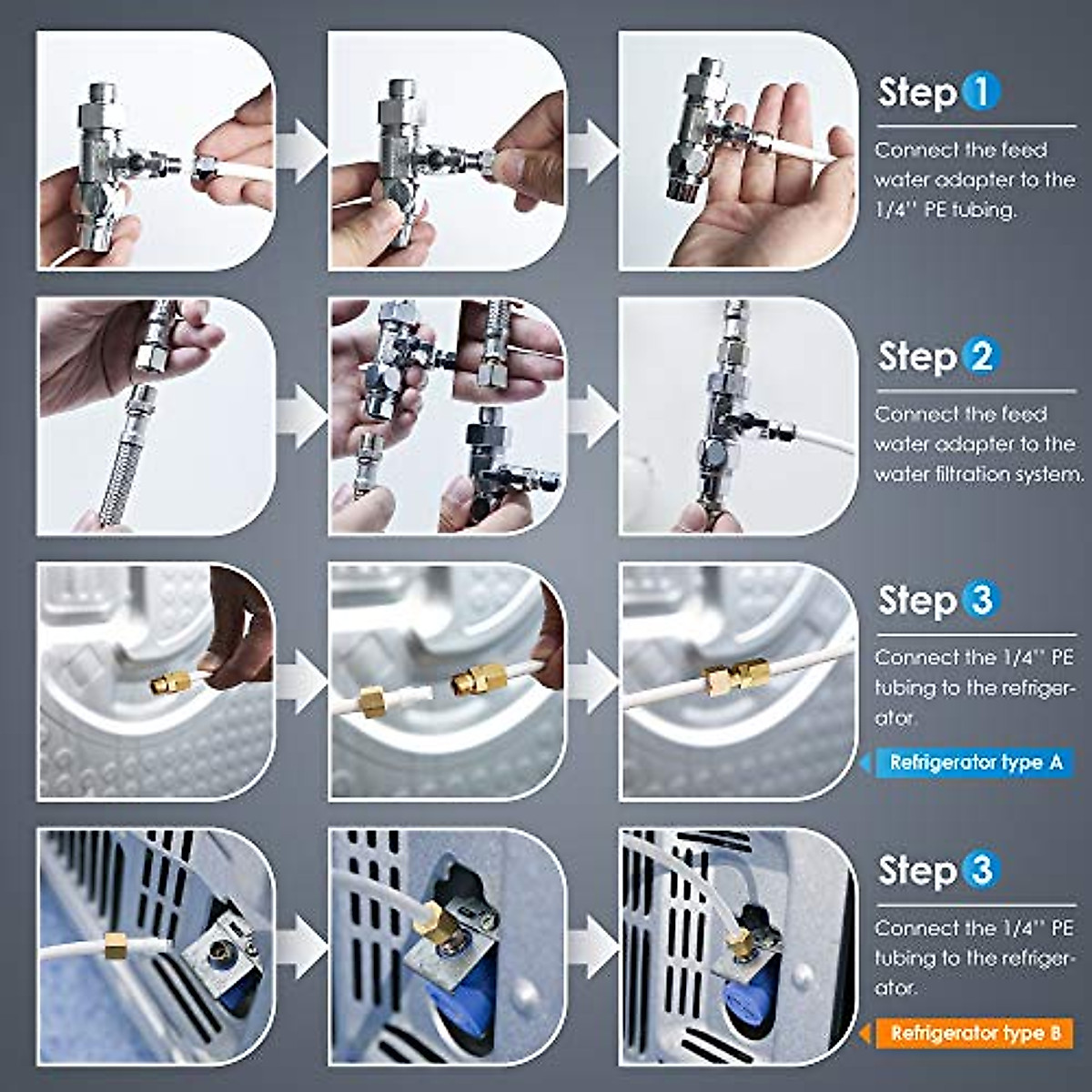 Step 1

Connect the feed water adapter to the 1/4'' PE tubing.

Step 2

Connect the feed water adapter to the water filtration system.

Step 3

Connect the 1/4'' PE tubing to the refrigerator.

Refrigerator type A

Step 3

Connect the 1/4'' PE tubing to the refrigerator.

Refrigerator type B