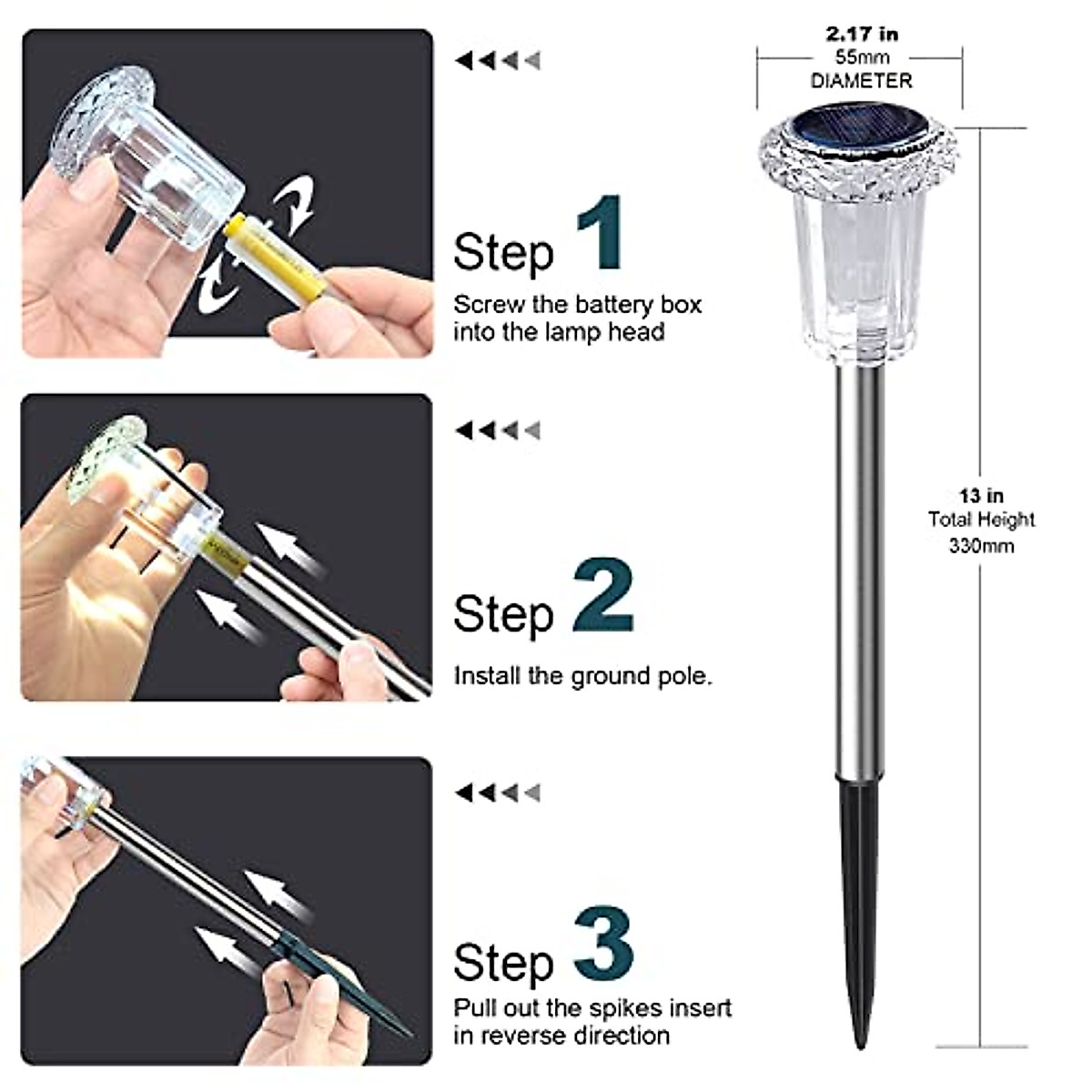 Step 1
Screw the battery box into the lamp head

Step 2
Install the ground pole.

Step 3
Pull out the spikes insert in reverse direction

2.17 in
55mm
DIAMETER

13 in
Total Height
330mm