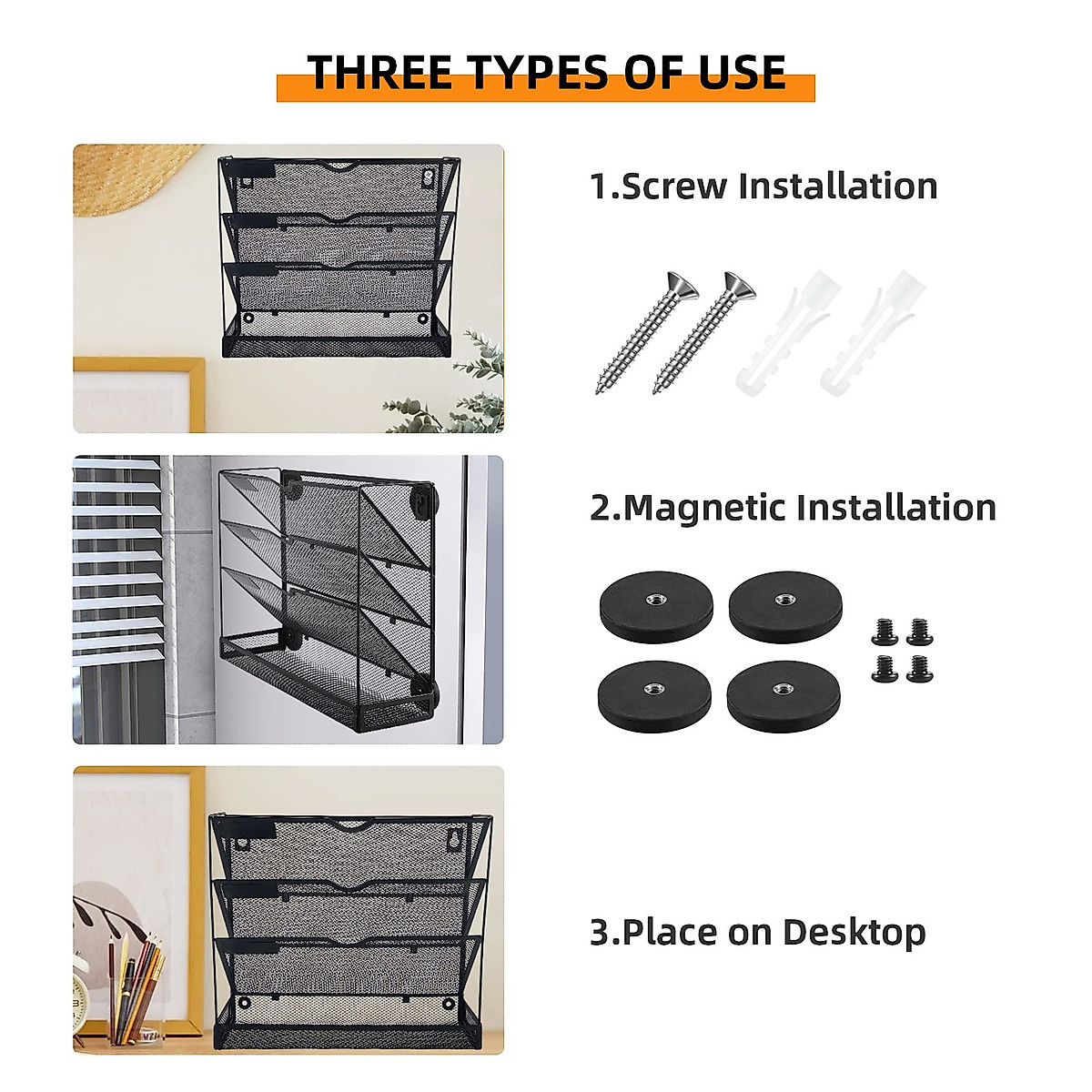 THREE TYPES OF USE

1.Screw Installation

2.Magnetic Installation

3.Place on Desktop