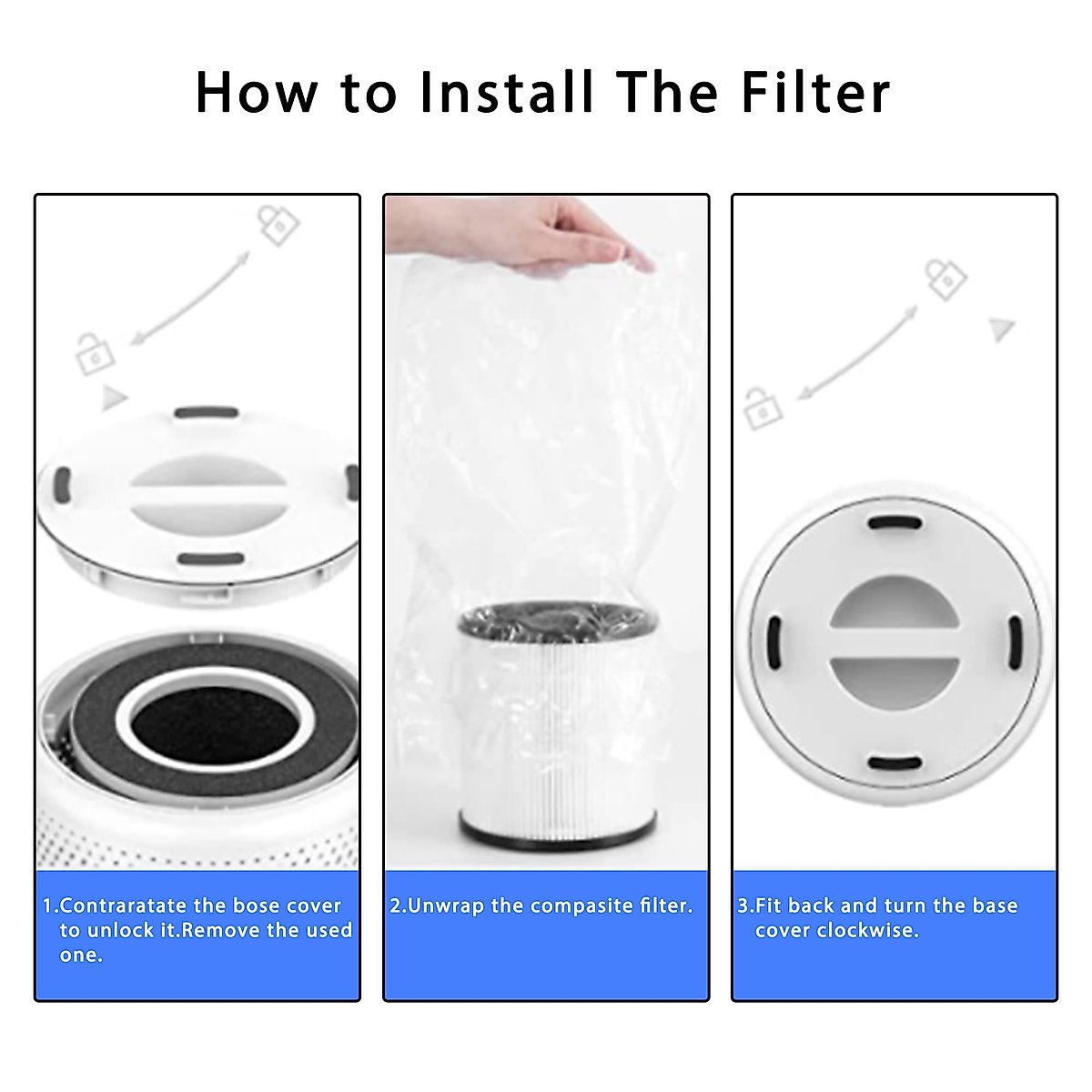 How to Install The Filter

1.Contraratate the bose cover to unlock it.Remove the used one.

2.Unwrap the compasite filter.

3.Fit back and turn the base cover clockwise.