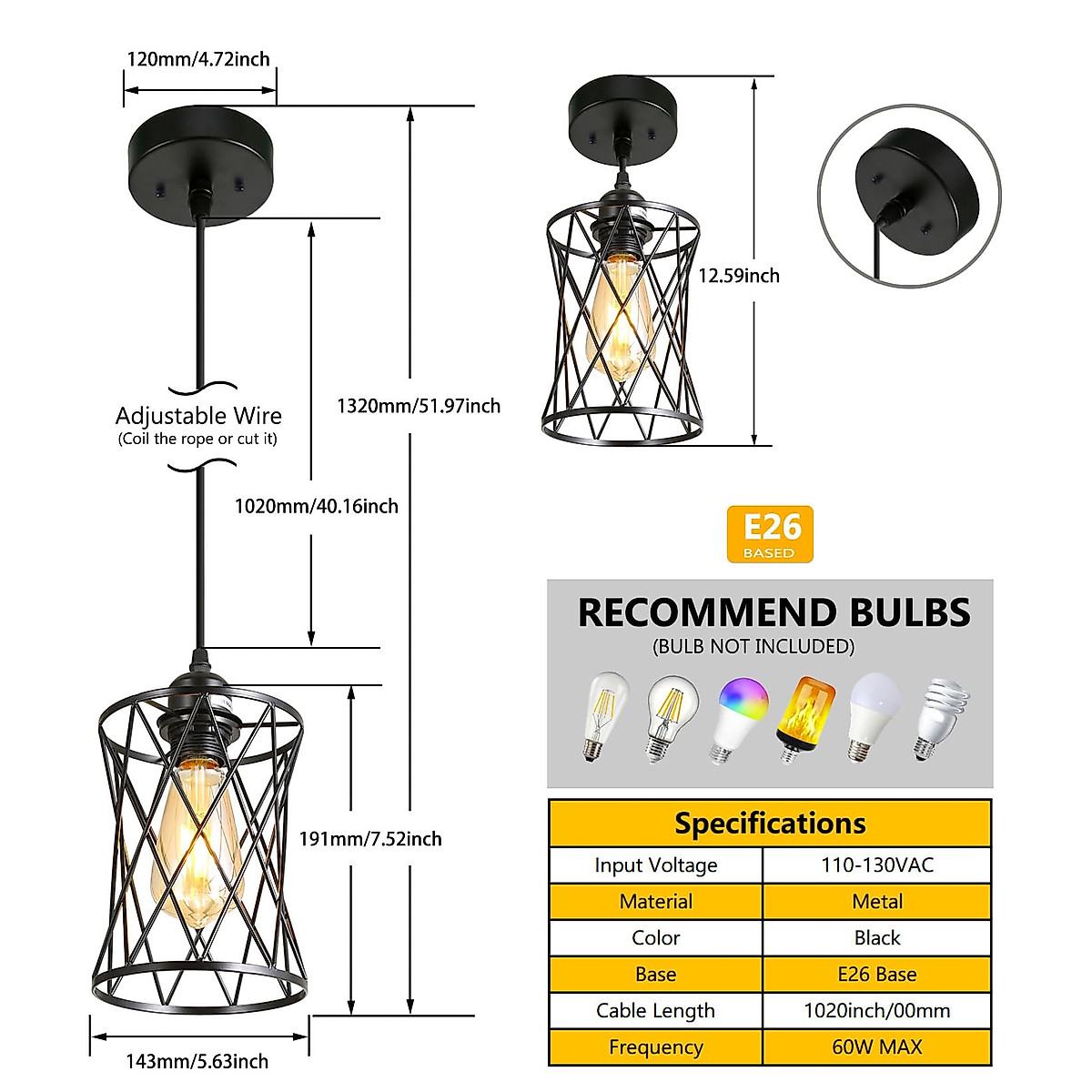 120mm/4.72inch

Adjustable Wire
(Coil the rope or cut it)

1320mm/51.97inch

1020mm/40.16inch

191mm/7.52inch

143mm/5.63inch

12.59inch

E26
BASED

RECOMMEND BULBS
(BULB NOT INCLUDED)

| Specifications | |
|---|---|
| Input Voltage | 110-130VAC |
| Material | Metal |
| Color | Black |
| Base | E26 Base |
| Cable Length | 1020inch/00mm |
| Frequency | 60W MAX |