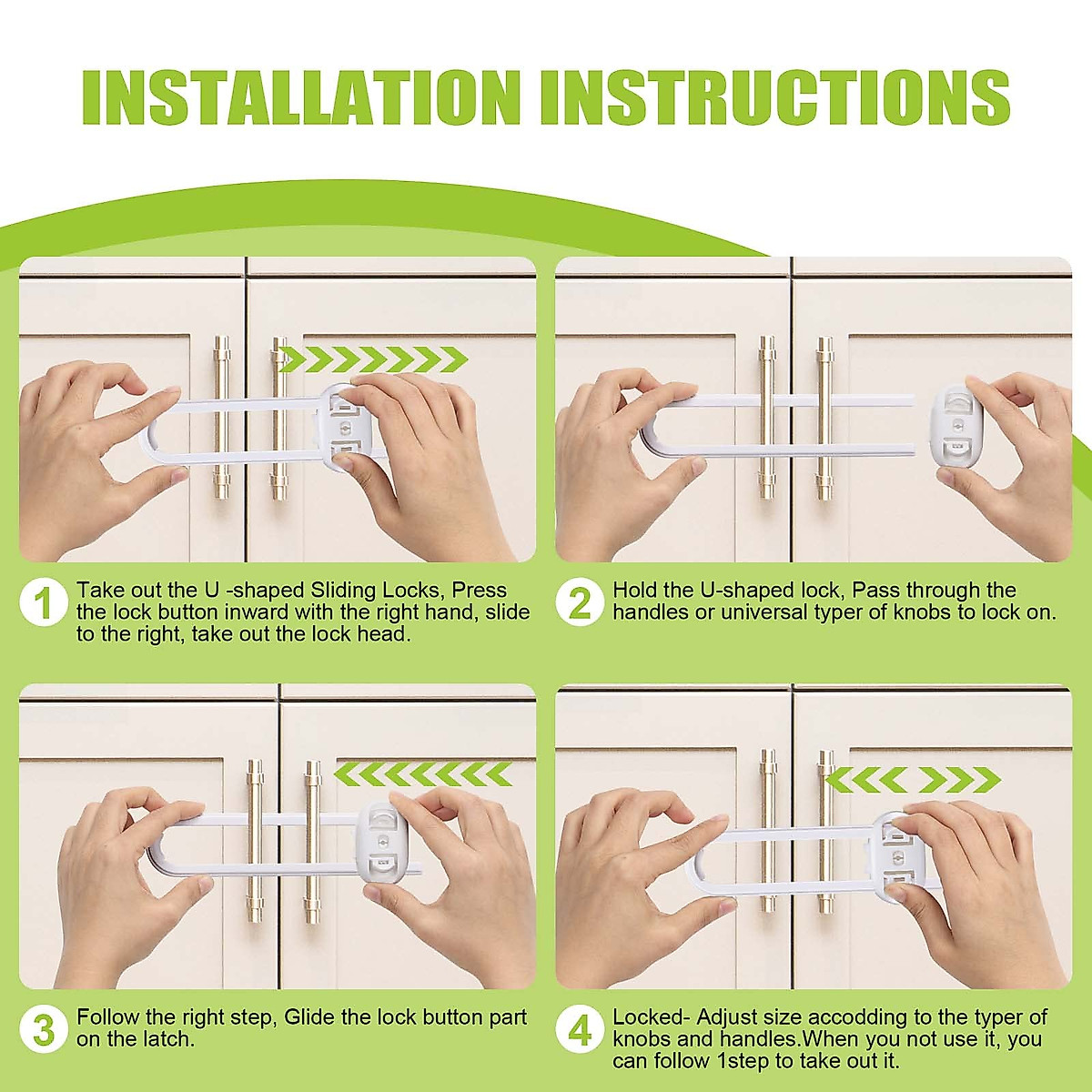 INSTALLATION INSTRUCTIONS

1 Take out the U -shaped Sliding Locks, Press the lock button inward with the right hand, slide to the right, take out the lock head.

2 Hold the U-shaped lock, Pass through the handles or universal typer of knobs to lock on.

3 Follow the right step, Glide the lock button part on the latch.

4 Locked- Adjust size accodding to the typer of knobs and handles.When you not use it, you can follow 1step to take out it.