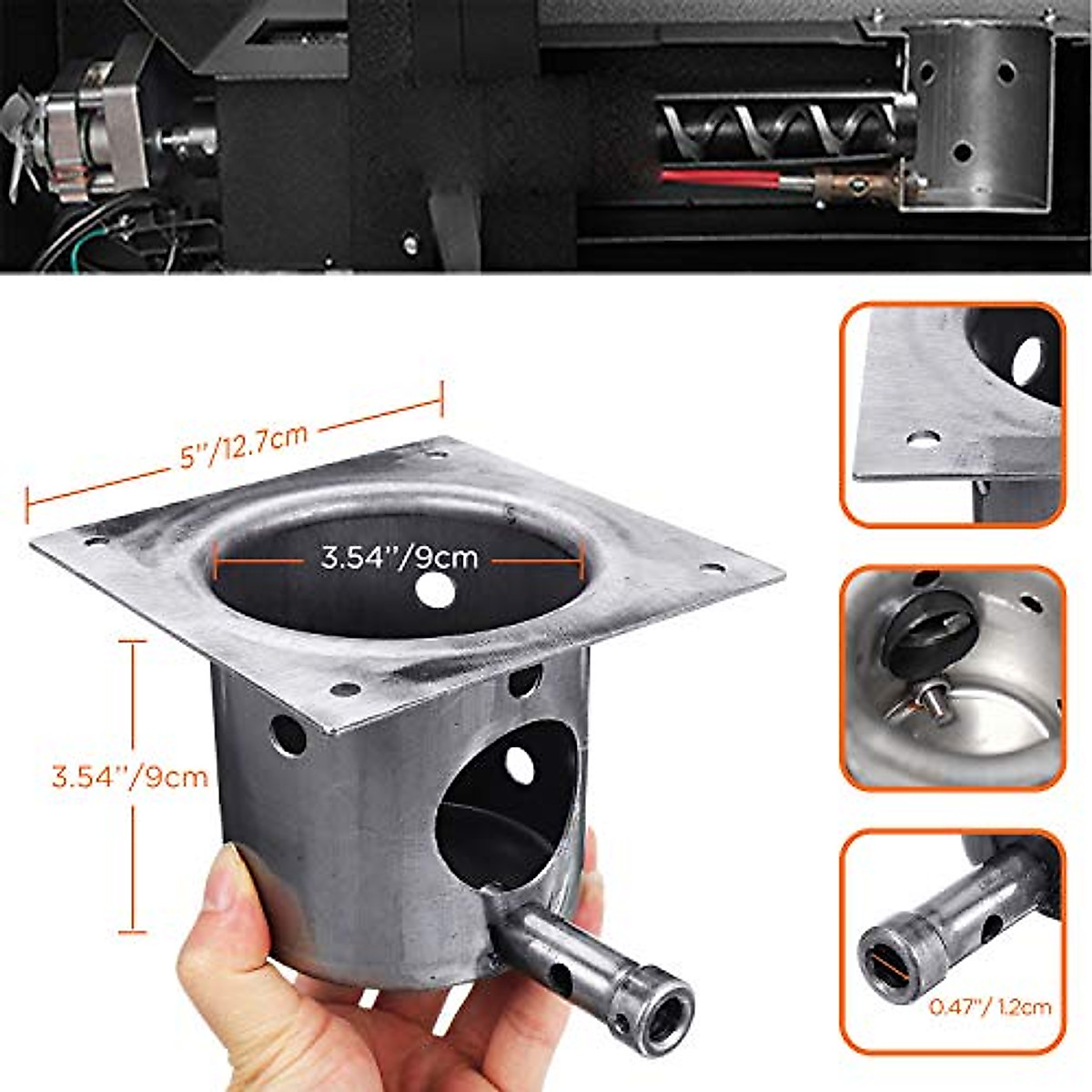 5''/12.7cm

3.54''/9cm

3.54''/9cm

0.47''/ 1.2cm