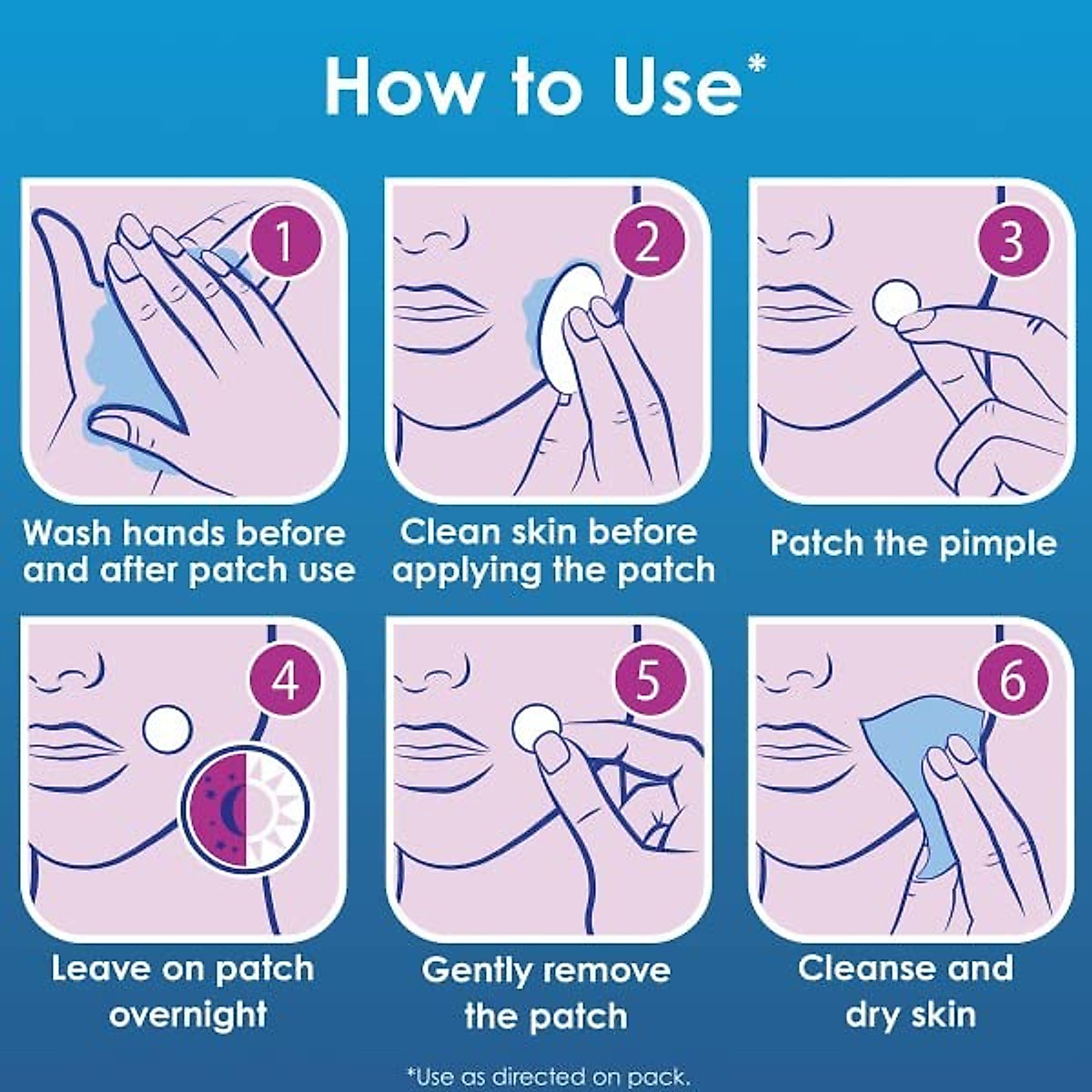 How to Use*

1

Wash hands before and after patch use

2

Clean skin before applying the patch

3

Patch the pimple

4

Leave on patch overnight

5

Gently remove the patch

6

Cleanse and dry skin

*Use as directed on pack.