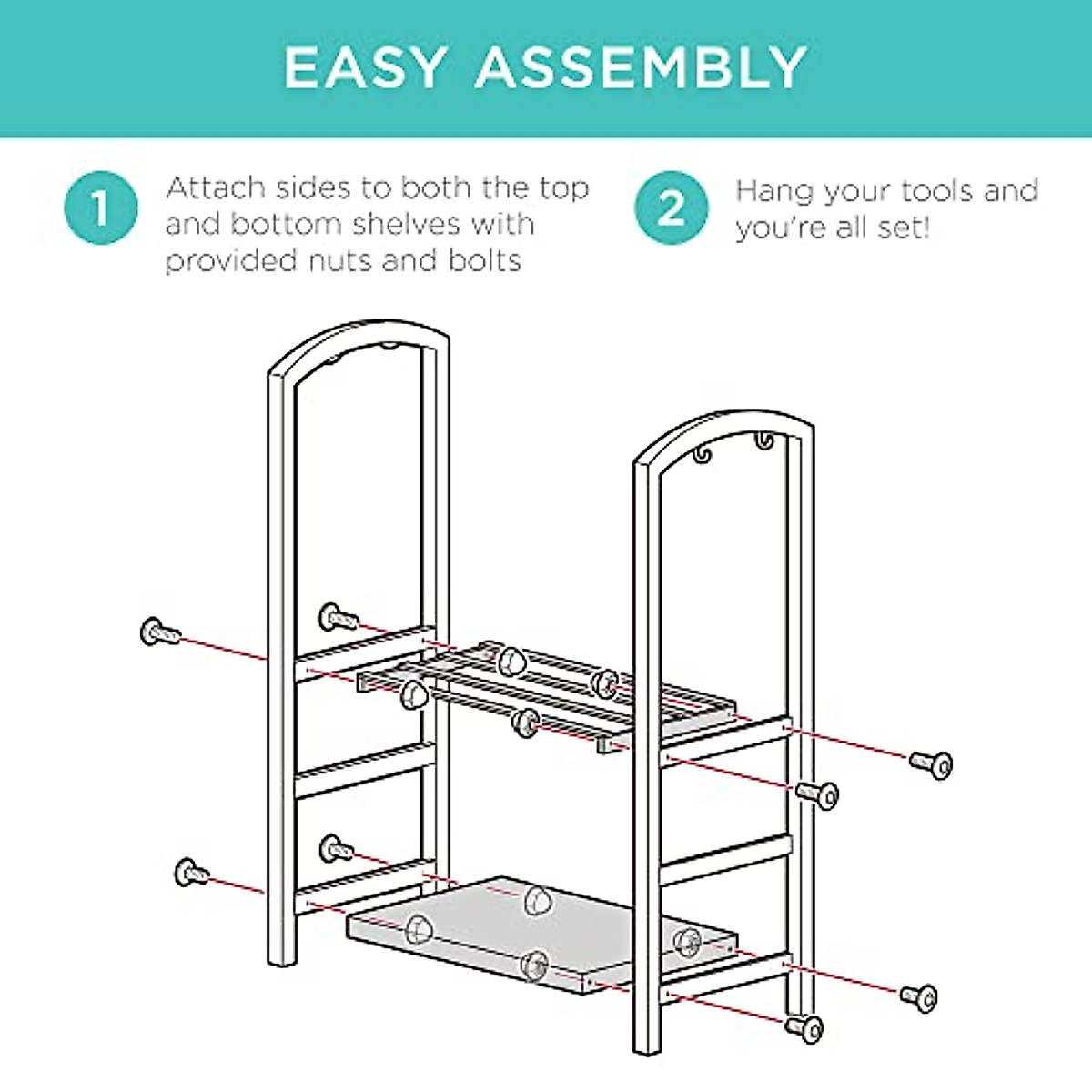 EASY ASSEMBLY

1 Attach sides to both the top and bottom shelves with provided nuts and bolts

2 Hang your tools and you're all set!