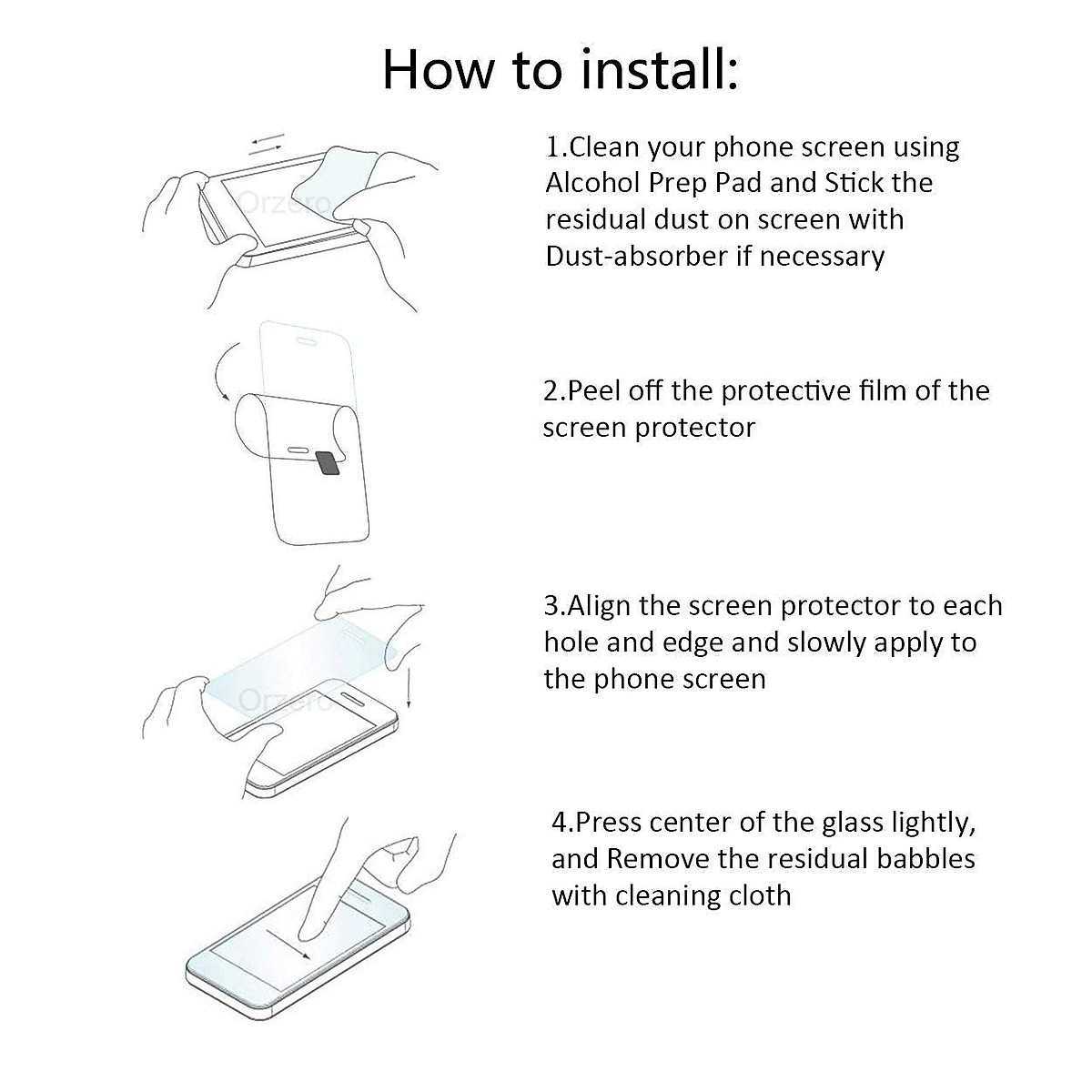 How to install:

Orzero

1.Clean your phone screen using Alcohol Prep Pad and Stick the residual dust on screen with Dust-absorber if necessary

2.Peel off the protective film of the screen protector

Orzero

3.Align the screen protector to each hole and edge and slowly apply to the phone screen

4.Press center of the glass lightly, and Remove the residual babbles with cleaning cloth