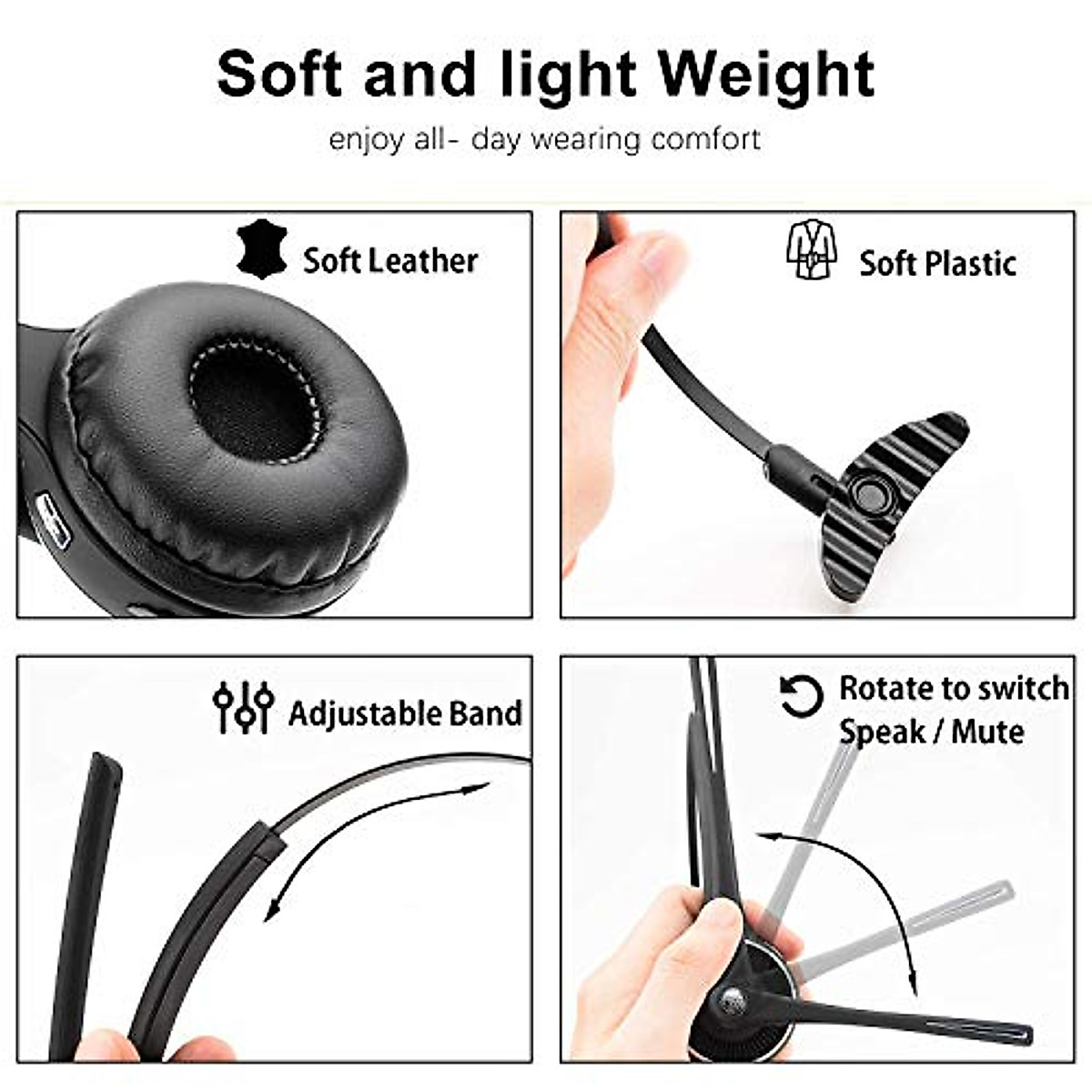 Soft and light Weight

enjoy all- day wearing comfort

Soft Leather

Soft Plastic

Adjustable Band

Rotate to switch Speak / Mute