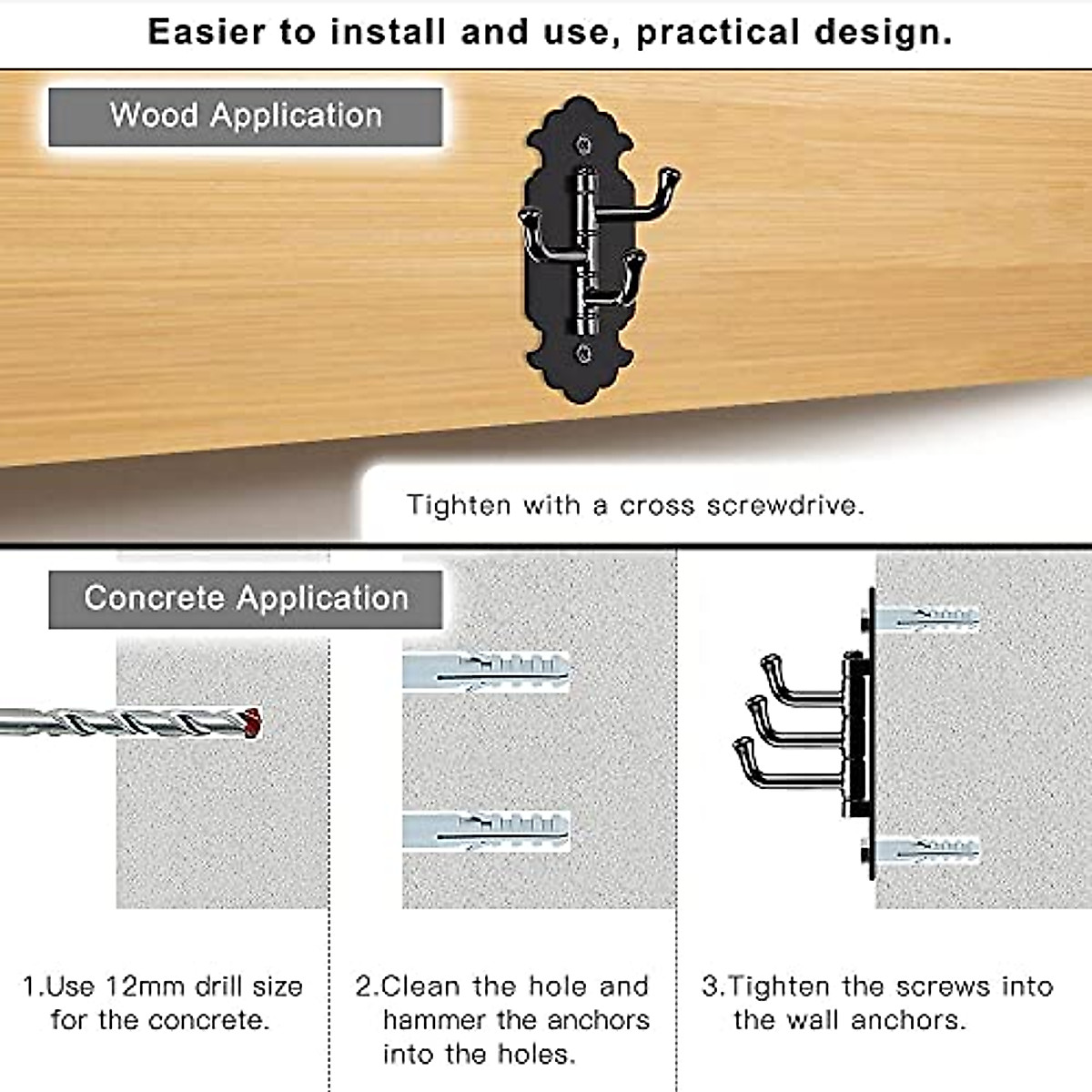 Easier to install and use, practical design.

Wood Application

Tighten with a cross screwdrive.

Concrete Application

1.Use 12mm drill size for the concrete.

2.Clean the hole and hammer the anchors into the holes.

3.Tighten the screws into the wall anchors.