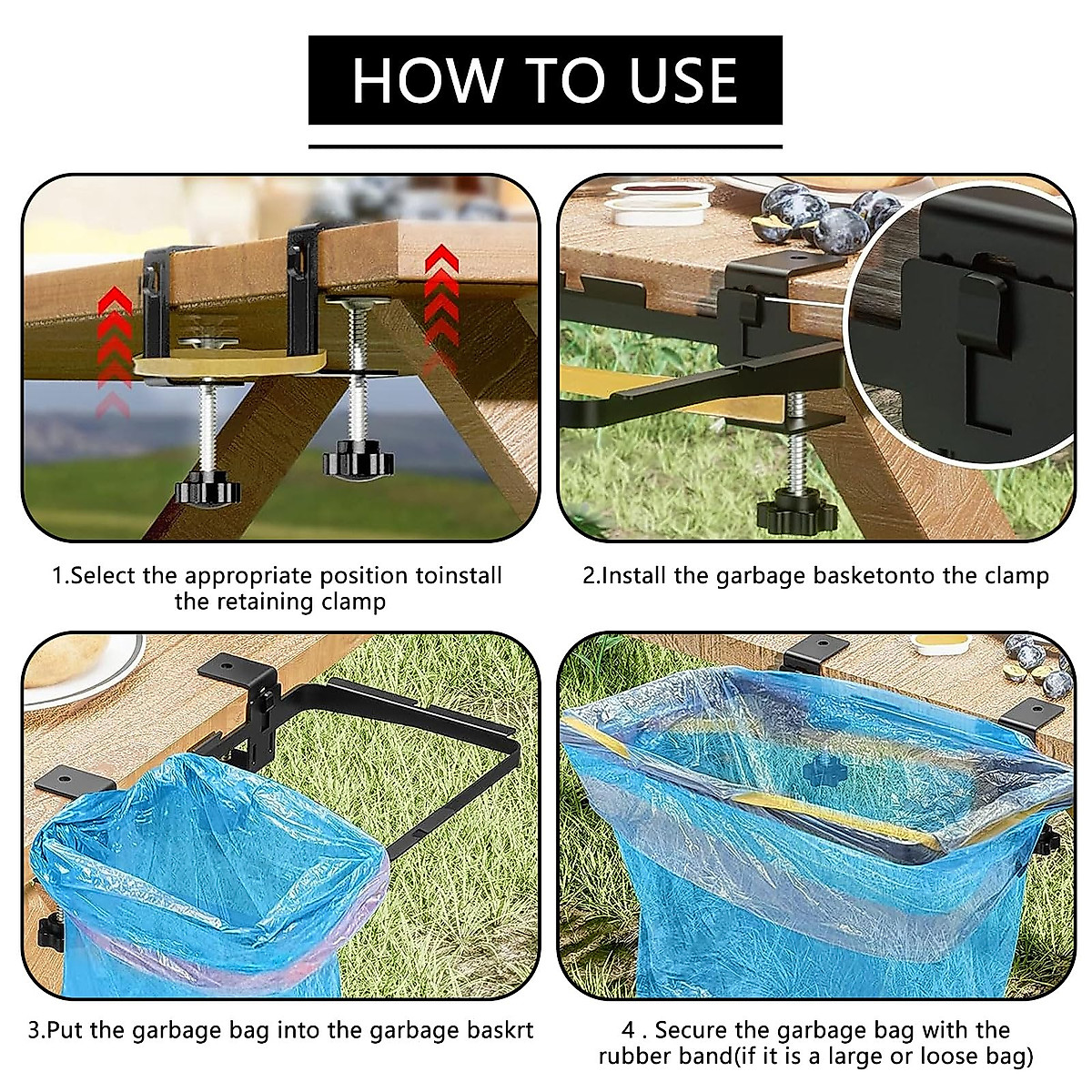 HOW TO USE

1.Select the appropriate position toinstall the retaining clamp

2.Install the garbage basketonto the clamp

3.Put the garbage bag into the garbage baskrt

4 . Secure the garbage bag with the rubber band(if it is a large or loose bag)