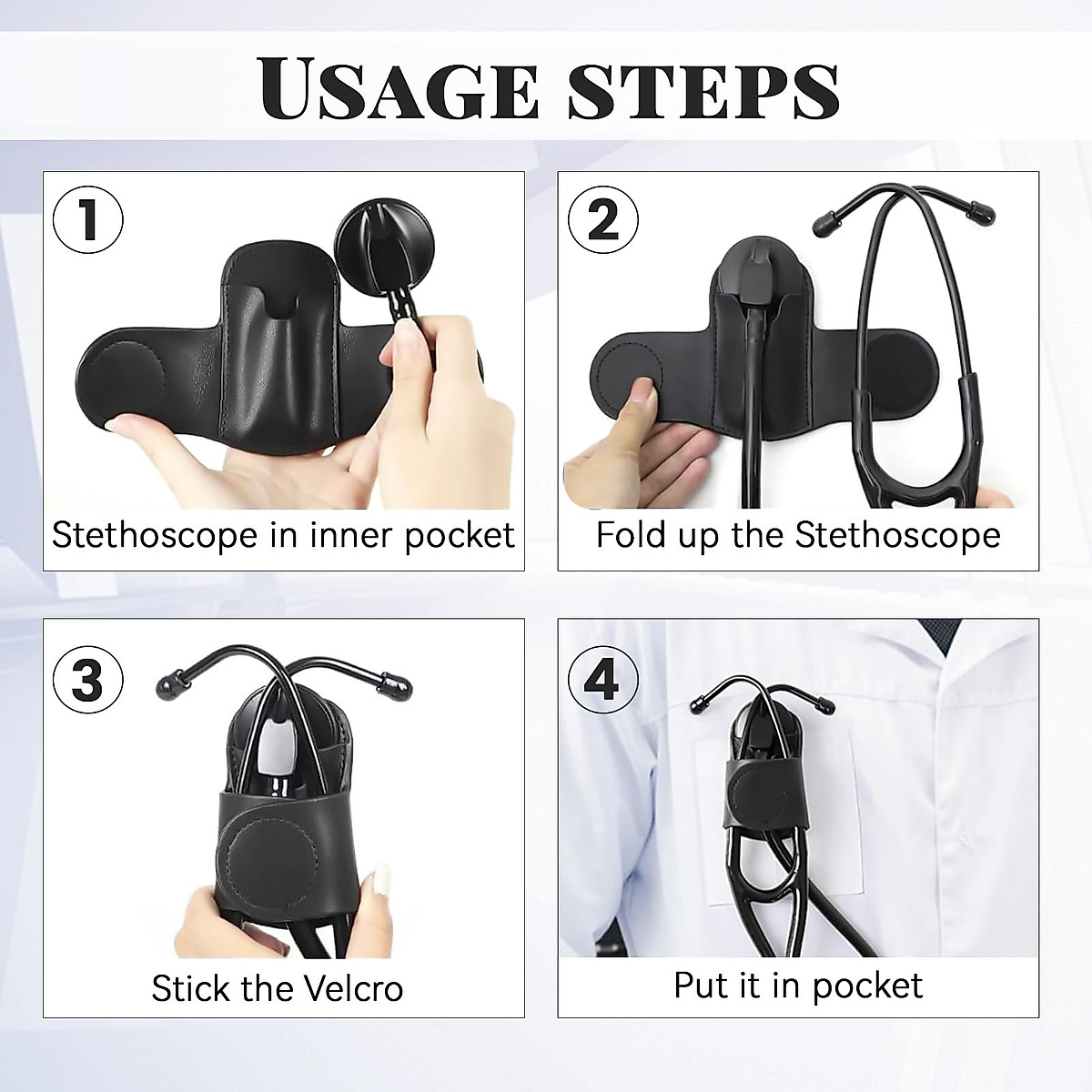 USAGE STEPS

1

Stethoscope in inner pocket

2

Fold up the Stethoscope

3

Stick the Velcro

4

Put it in pocket